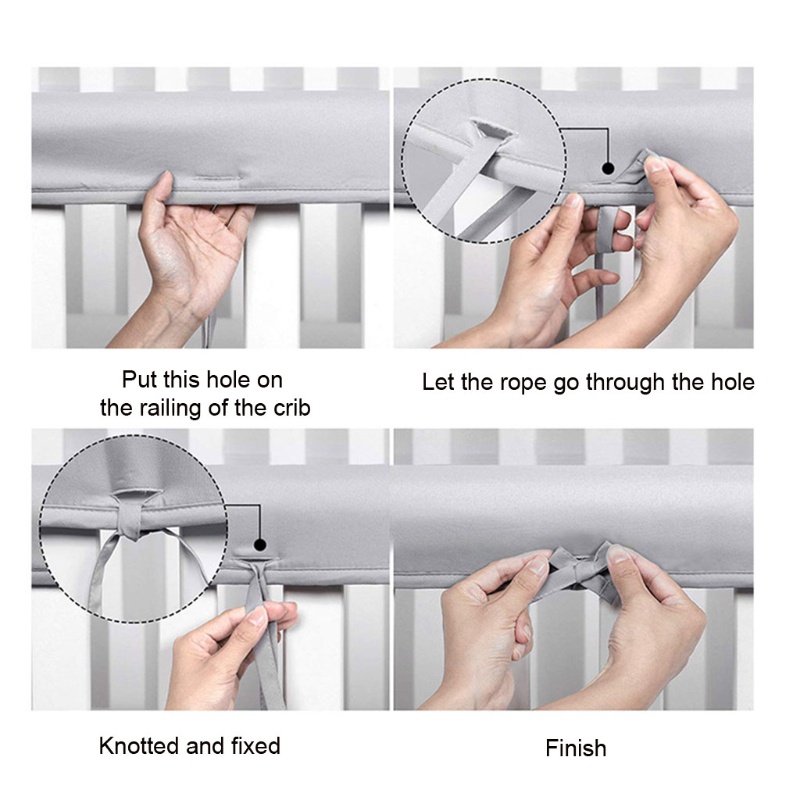 Put this hole on the railing of the crib

Let the rope go through the hole

Knotted and fixed

Finish