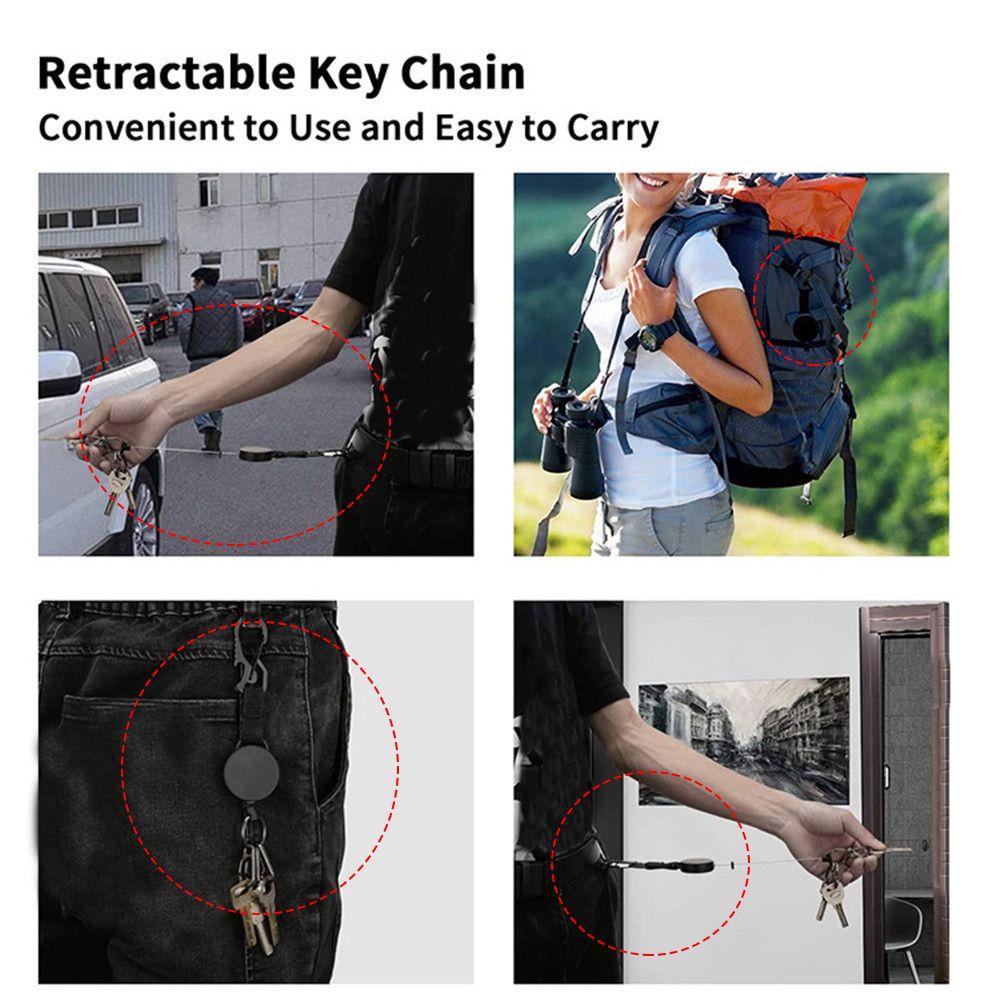 Retractable Key Chain

Convenient to Use and Easy to Carry