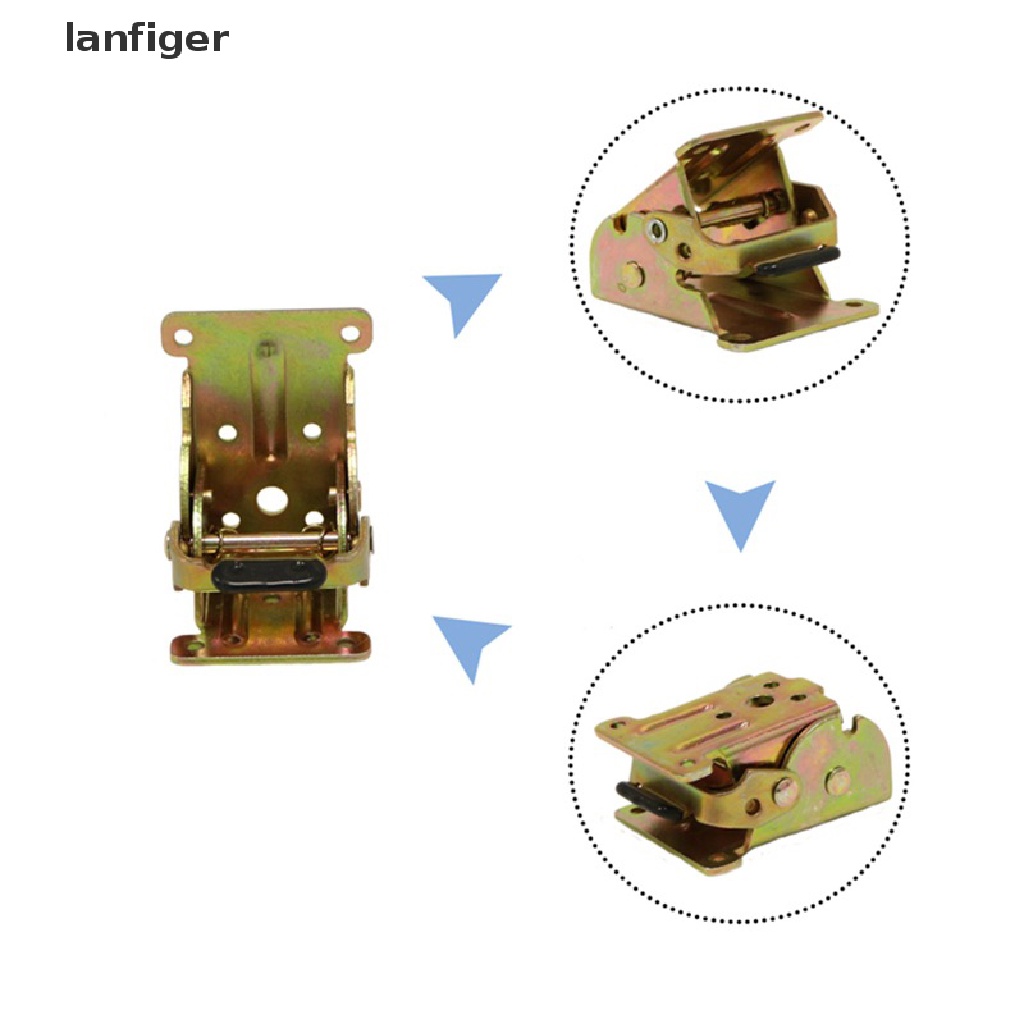 lanfiger