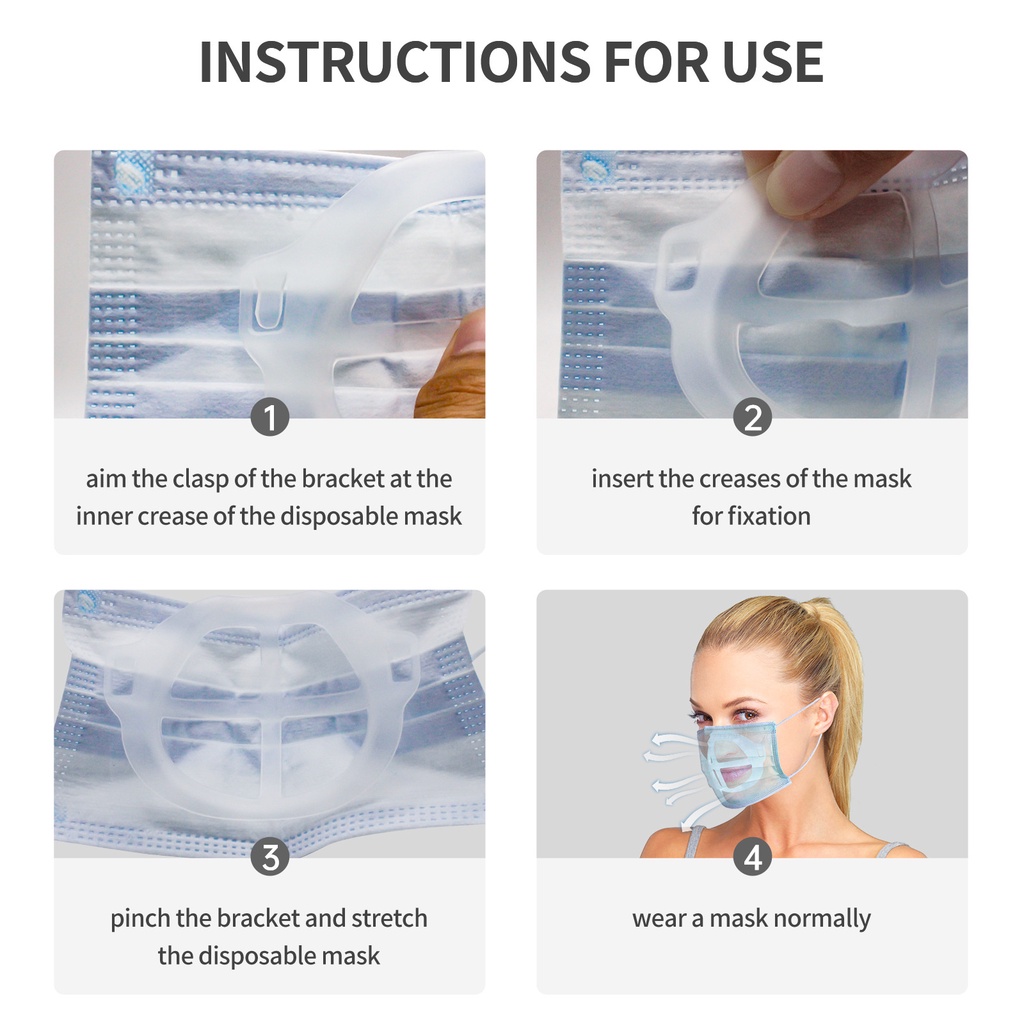 INSTRUCTIONS FOR USE

1

aim the clasp of the bracket at the inner crease of the disposable mask

2

insert the creases of the mask for fixation

3

pinch the bracket and stretch the disposable mask

4

wear a mask normally