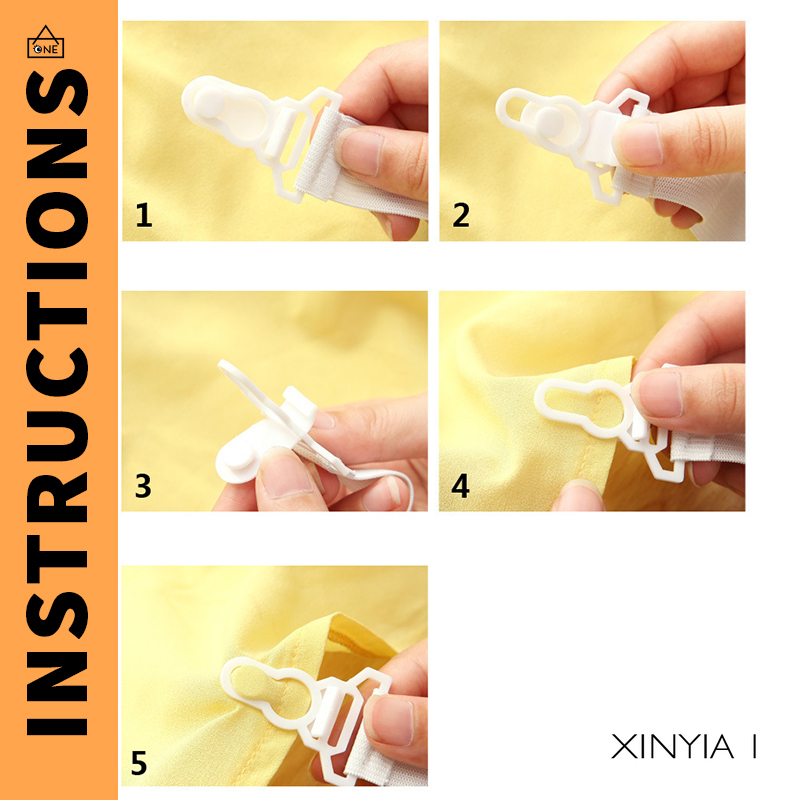 ONE

INSTRUCTIONS

1

2

3

4

5

XINYIA I