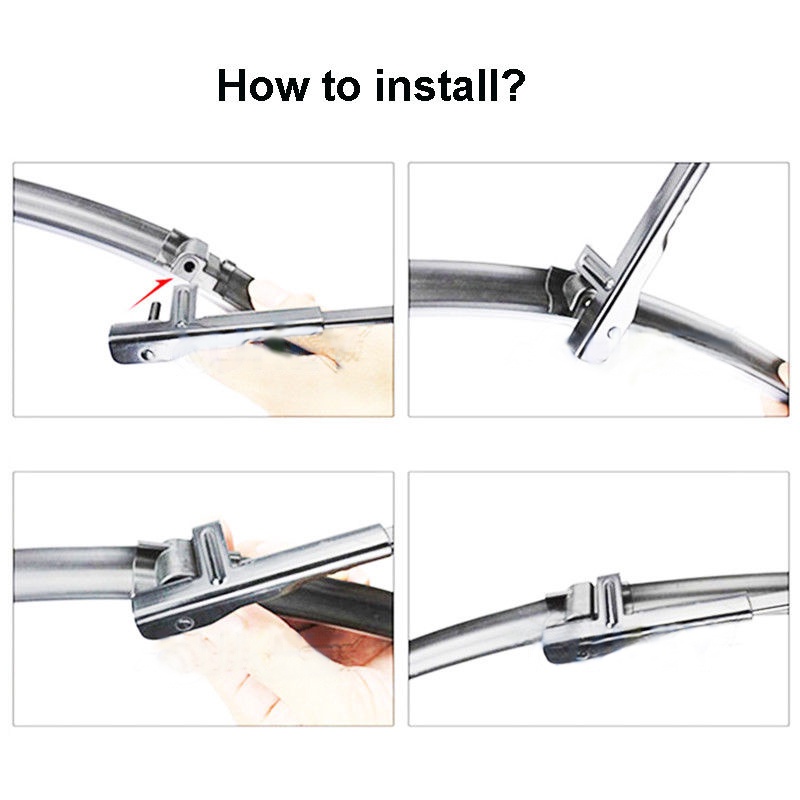 How to install?