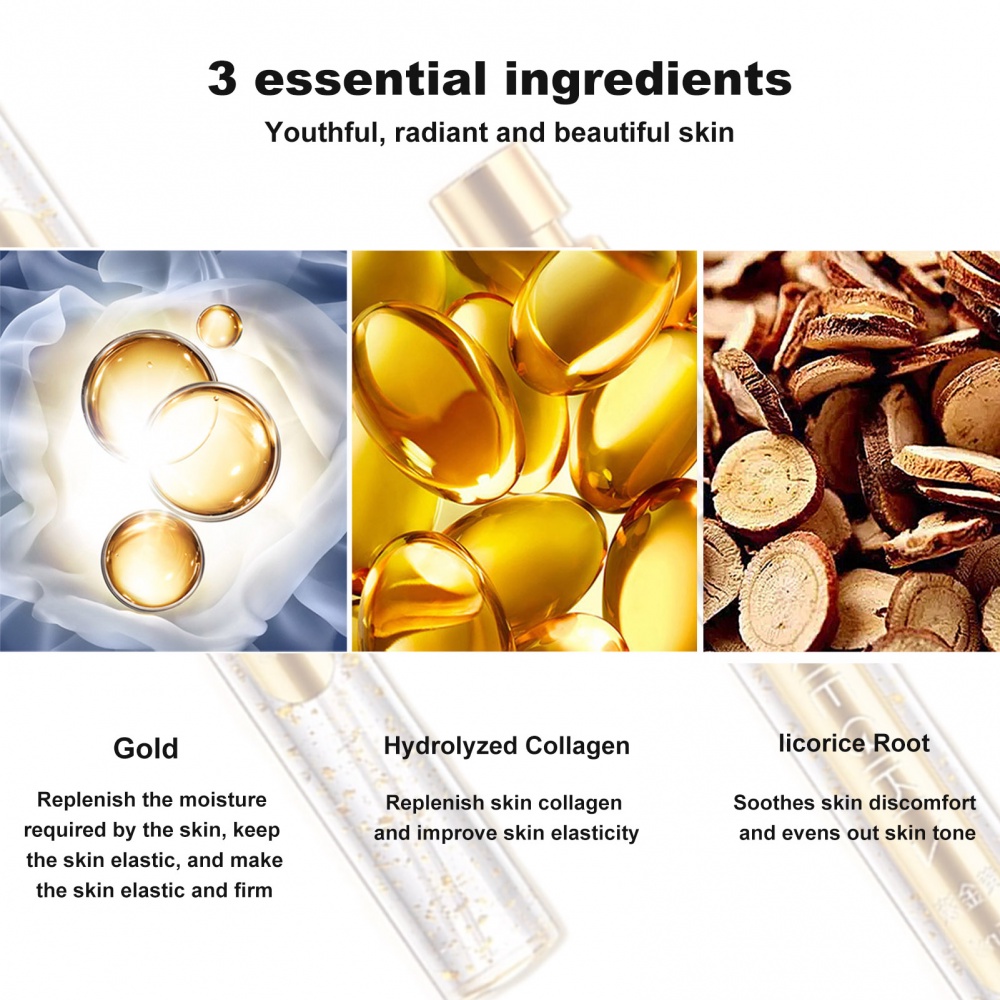 3 essential ingredients

Youthful, radiant and beautiful skin

Gold

Replenish the moisture required by the skin, keep the skin elastic, and make the skin elastic and firm

Hydrolyzed Collagen

Replenish skin collagen and improve skin elasticity

licorice Root

Soothes skin discomfort and evens out skin tone