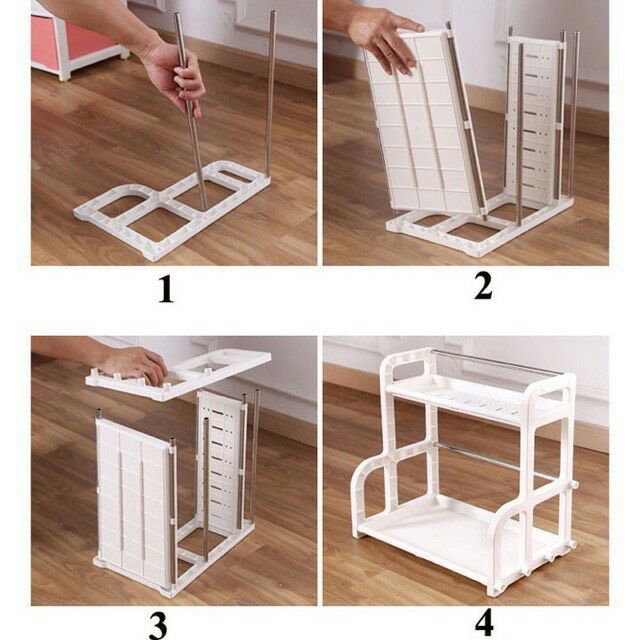 1

2

3

4