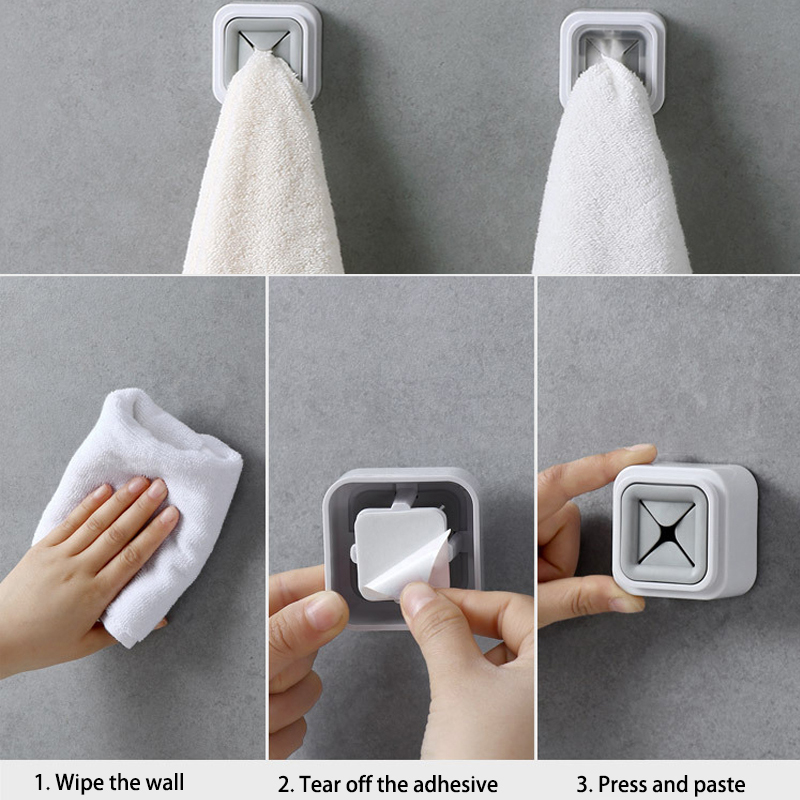 1. Wipe the wall

2. Tear off the adhesive

3. Press and paste