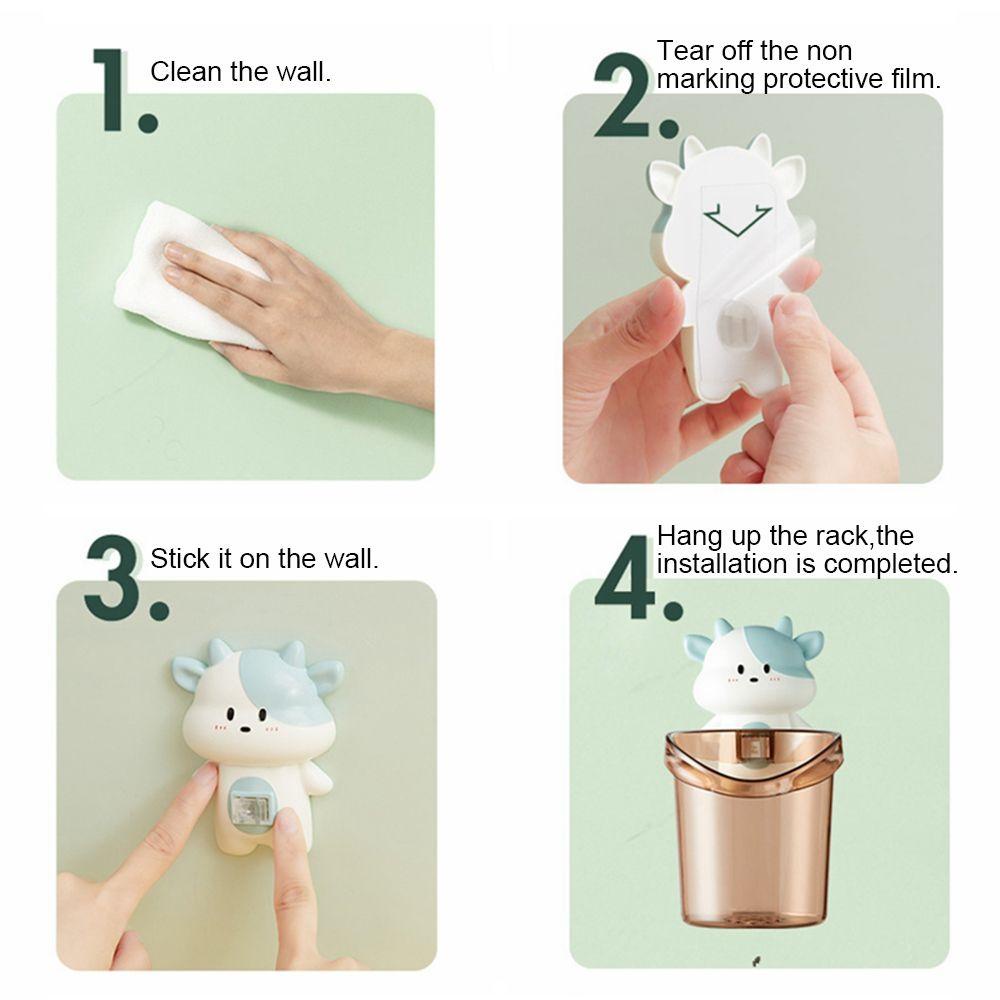 1. Clean the wall.

2. Tear off the non marking protective film.

3. Stick it on the wall.

4. Hang up the rack,the installation is completed.