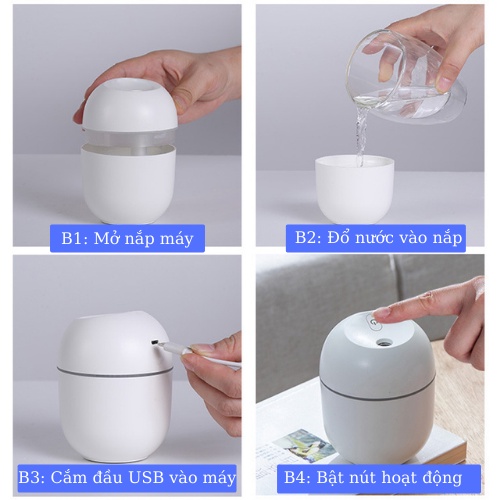 B1: Mở nắp máy

B2: Đổ nước vào nắp

B3: Cắm đầu USB vào máy

B4: Bật nút hoạt động