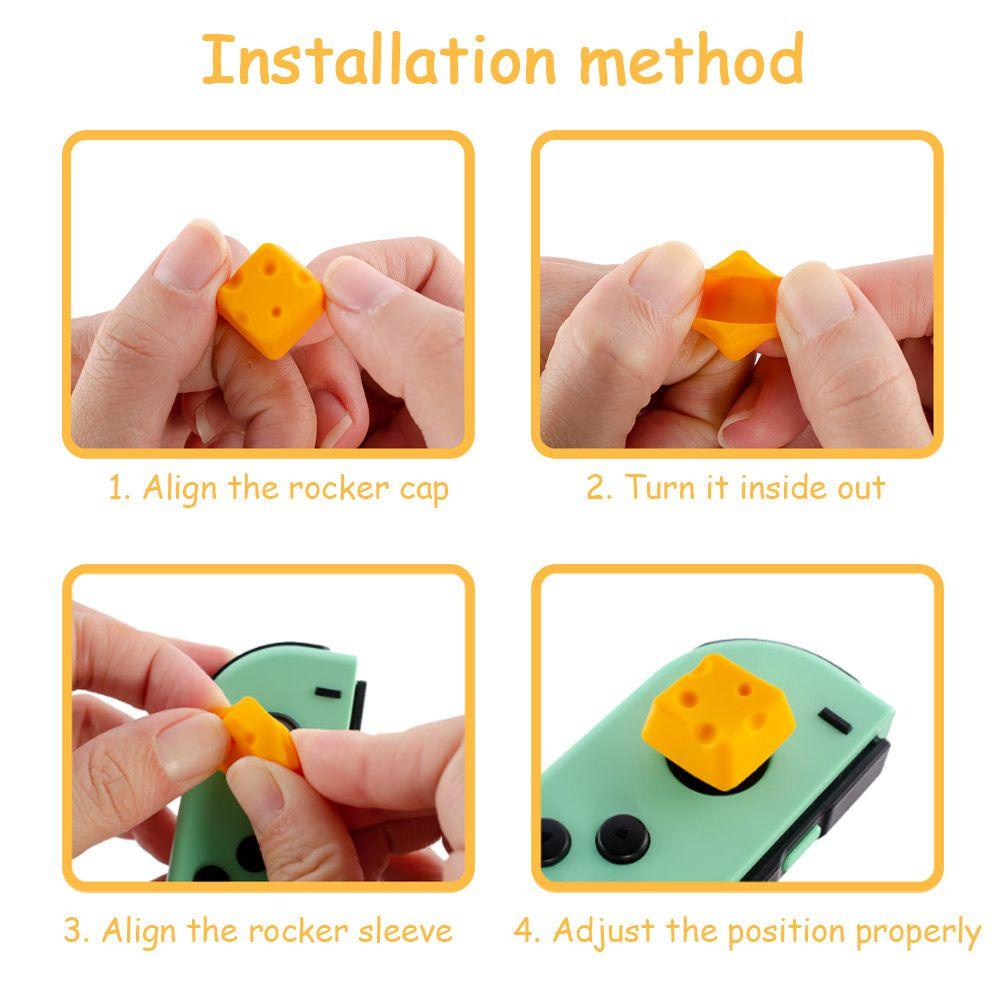 Installation method

1. Align the rocker cap

2. Turn it inside out

3. Align the rocker sleeve

4. Adjust the position properly