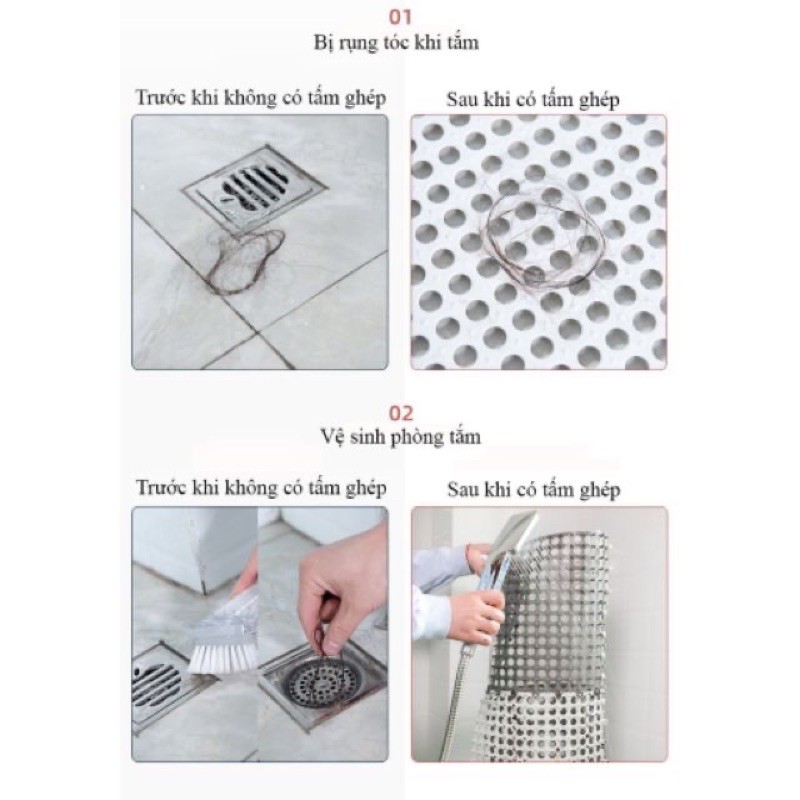 01
Bị rụng tóc khi tắm

Trước khi không có tấm ghép

Sau khi có tấm ghép

02
Vệ sinh phòng tắm

Trước khi không có tấm ghép

Sau khi có tấm ghép