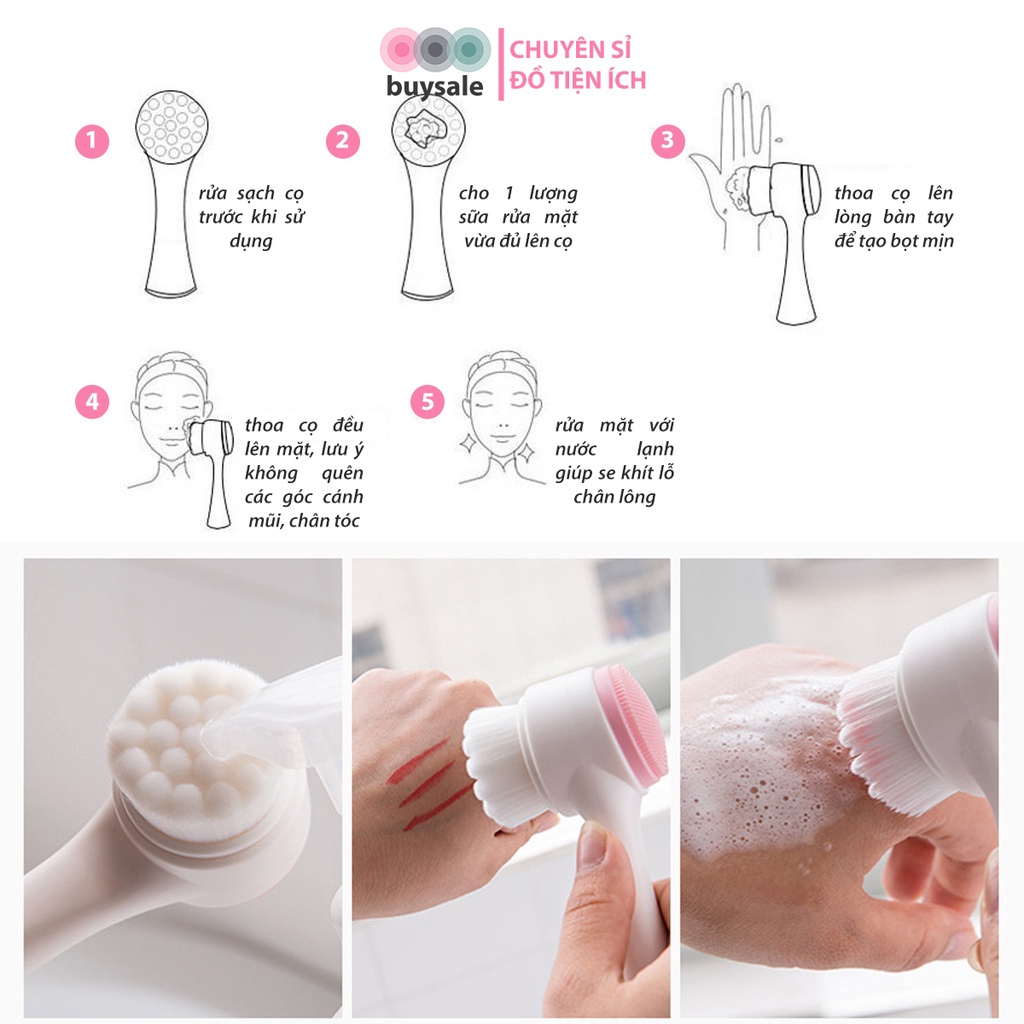 buysale
CHUYÊN SỈ
ĐỒ TIỆN ÍCH

1
rửa sạch cọ trước khi sử dụng

2
cho 1 lượng sữa rửa mặt vừa đủ lên cọ

3
thoa cọ lên lòng bàn tay để tạo bọt mịn

4
thoa cọ đều lên mặt, lưu ý không quên các góc cánh mũi, chân tóc

5
rửa mặt với nước lạnh giúp se khít lỗ chân lông