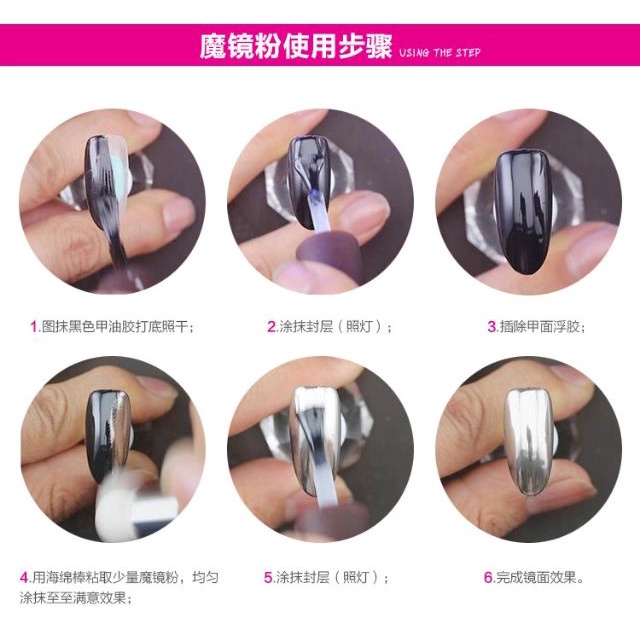 魔镜粉使用步骤 USING THE STEP

1.图抹黑色甲油胶打底照干；

2.涂抹封层（照灯）；

3.插除甲面浮胶；

4.用海绵棒粘取少量魔镜粉，均匀涂抹至至满意效果；

5.涂抹封层（照灯）；

6.完成镜面效果。