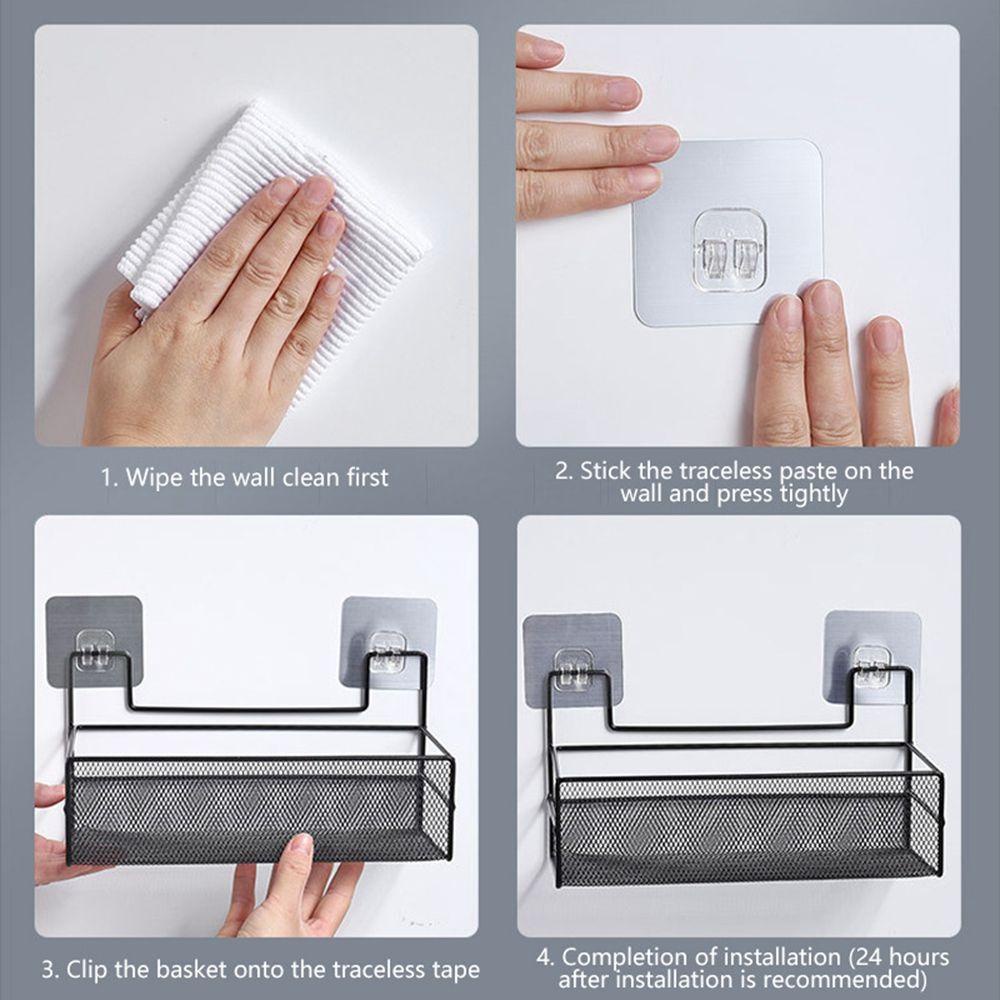 1. Wipe the wall clean first

2. Stick the traceless paste on the wall and press tightly

3. Clip the basket onto the traceless tape

4. Completion of installation (24 hours after installation is recommended)