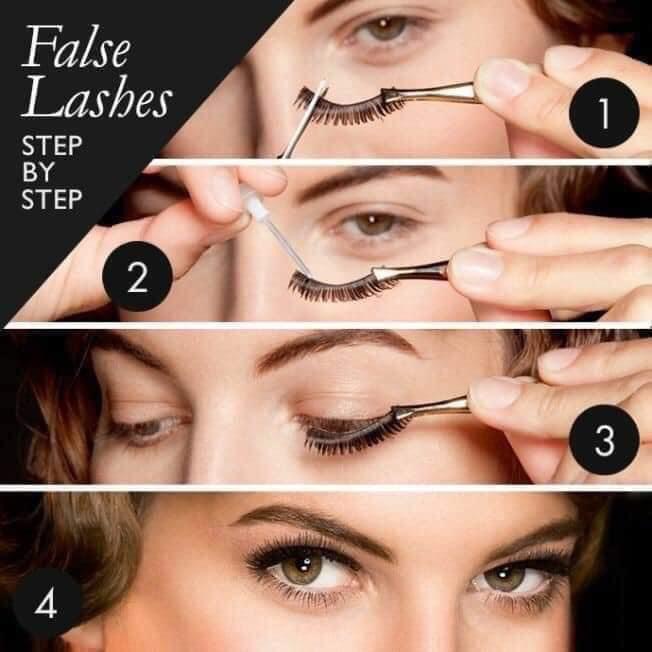 False Lashes
STEP BY STEP

1

2

3

4