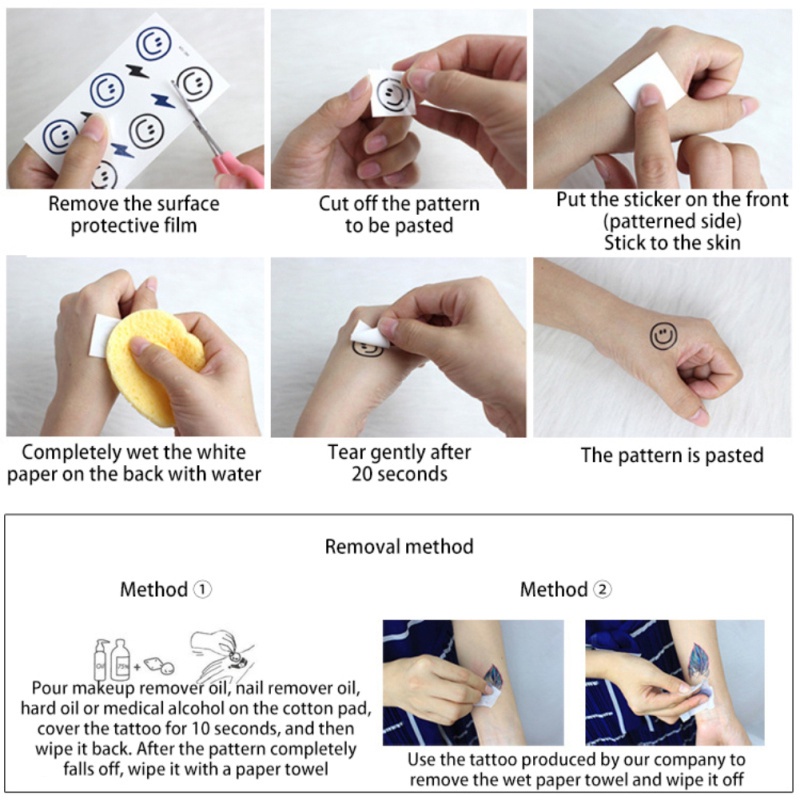 Remove the surface protective film

Cut off the pattern to be pasted

Put the sticker on the front (patterned side) Stick to the skin

Completely wet the white paper on the back with water

Tear gently after 20 seconds

The pattern is pasted

Removal method

Method ①

Oil

75%

Pour makeup remover oil, nail remover oil, hard oil or medical alcohol on the cotton pad, cover the tattoo for 10 seconds, and then wipe it back. After the pattern completely falls off, wipe it with a paper towel

Method ②

Use the tattoo produced by our company to remove the wet paper towel and wipe it off