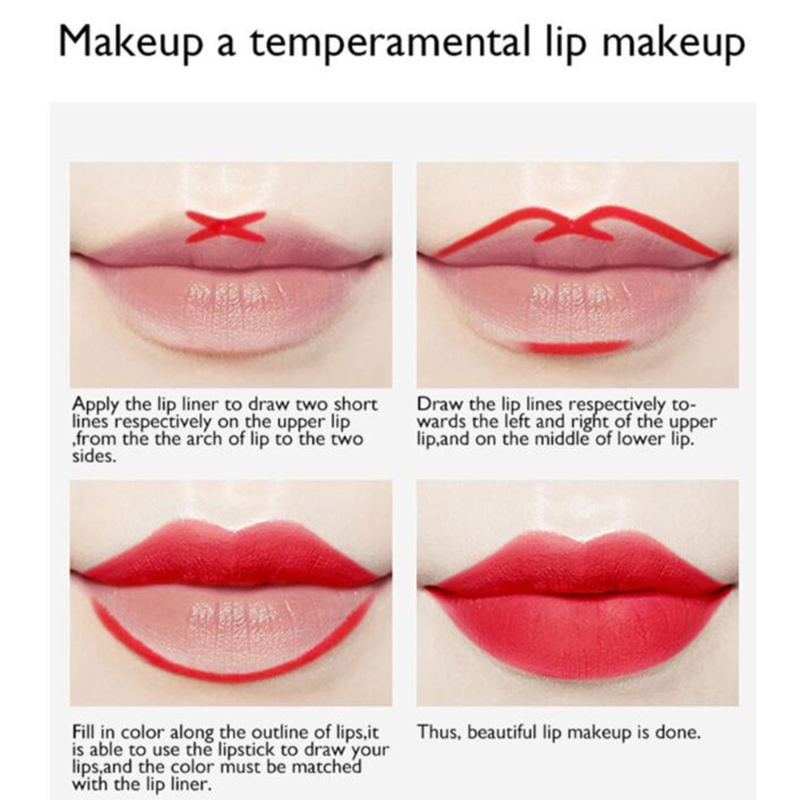 Makeup a temperamental lip makeup

Apply the lip liner to draw two short lines respectively on the upper lip ,from the the arch of lip to the two sides.

Draw the lip lines respectively towards the left and right of the upper lip,and on the middle of lower lip.

Fill in color along the outline of lips,it is able to use the lipstick to draw your lips,and the color must be matched with the lip liner.

Thus, beautiful lip makeup is done.