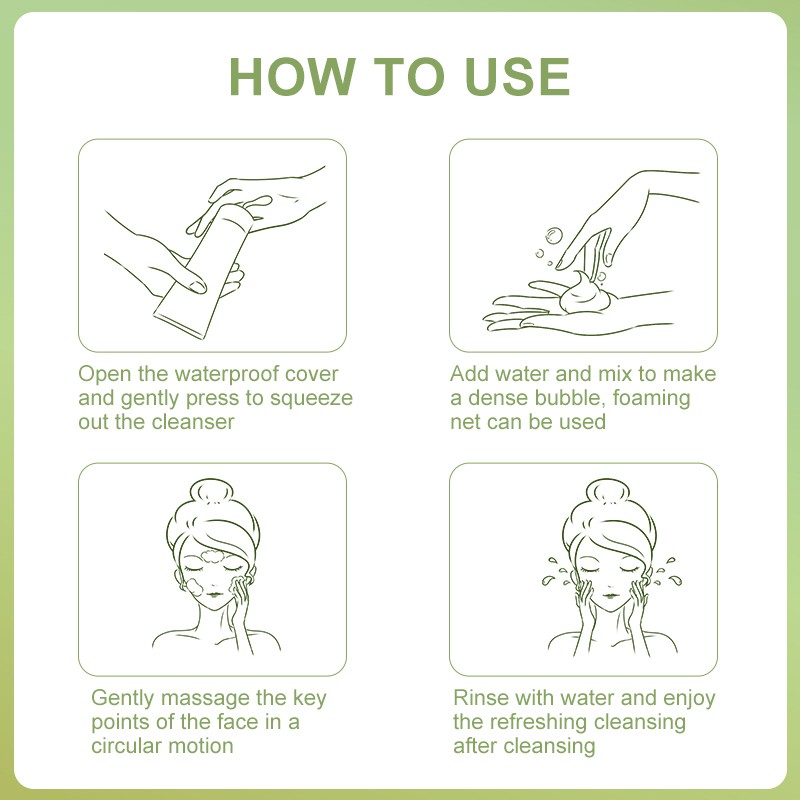 HOW TO USE

Open the waterproof cover and gently press to squeeze out the cleanser

Add water and mix to make a dense bubble, foaming net can be used

Gently massage the key points of the face in a circular motion

Rinse with water and enjoy the refreshing cleansing after cleansing