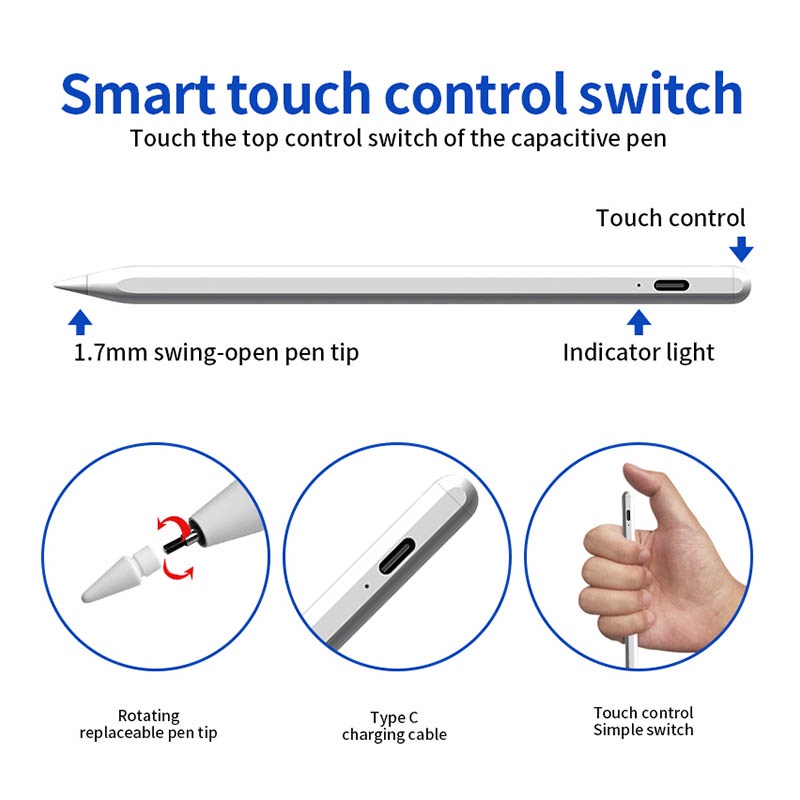 Smart touch control switch
Touch the top control switch of the capacitive pen

Touch control

1.7mm swing-open pen tip

Indicator light

Rotating
replaceable pen tip

Type C
charging cable

Touch control
Simple switch