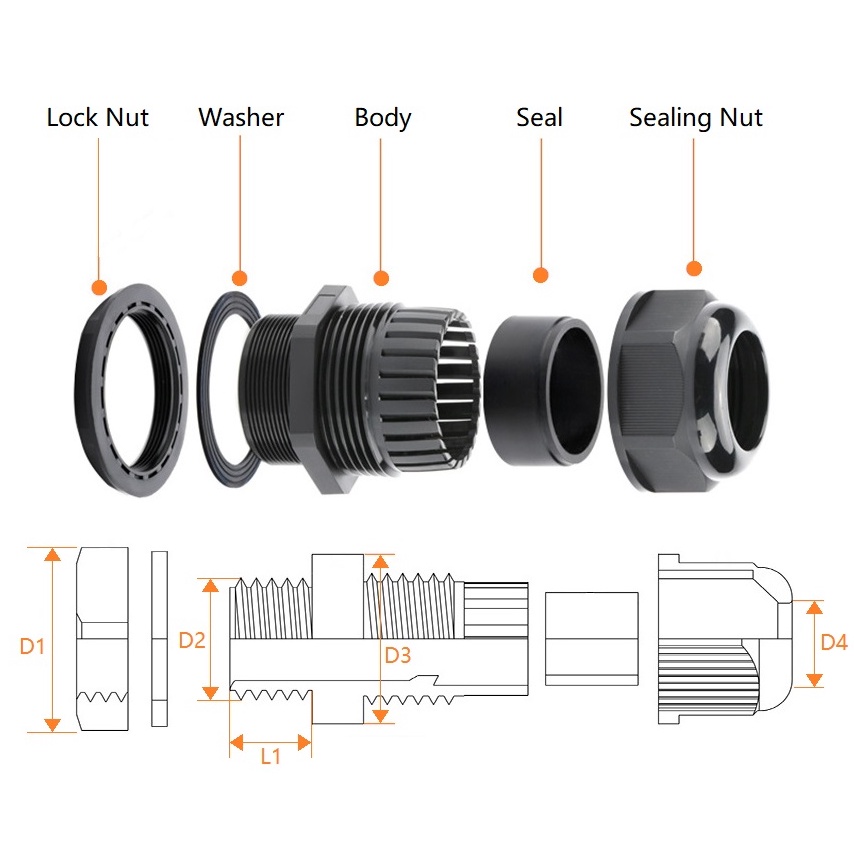 Lock Nut Washer Body Seal Sealing Nut

D1 D2 D3 D4 L1