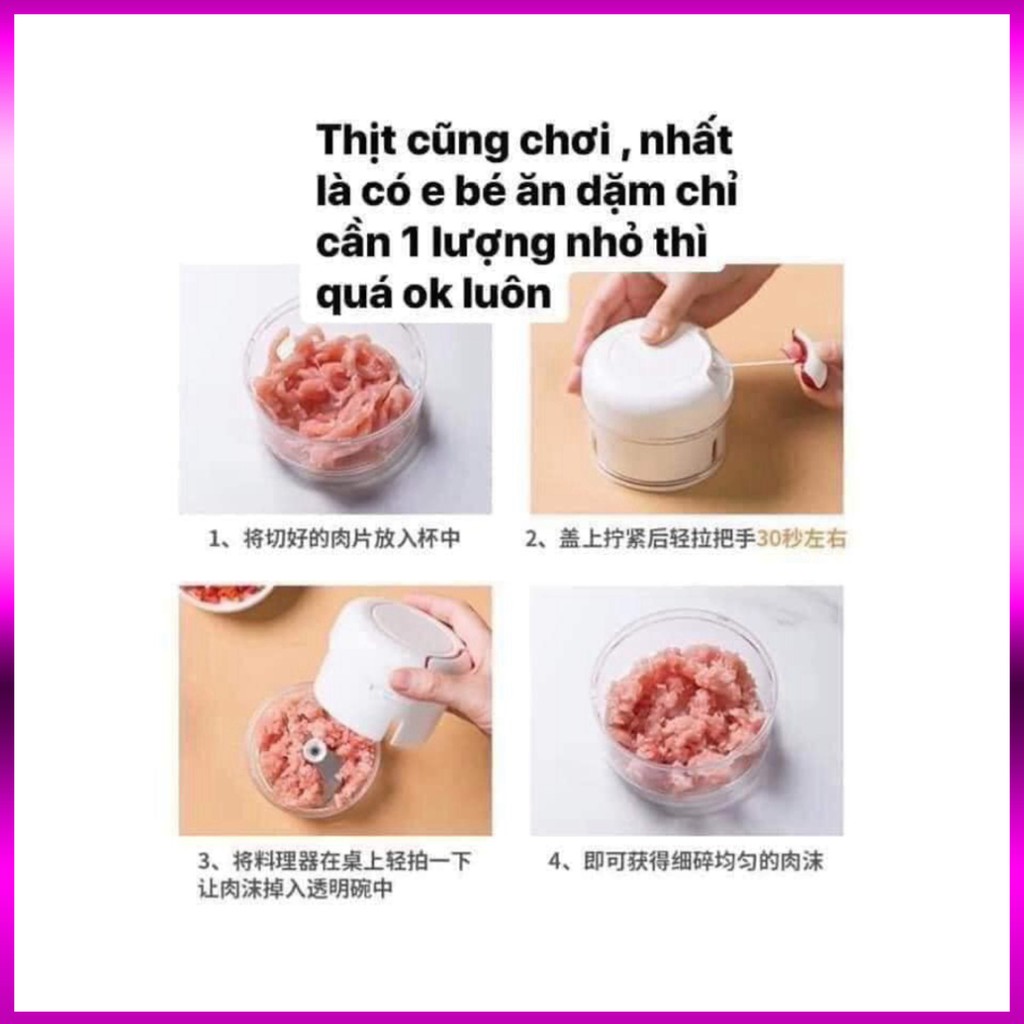 Thịt cũng chơi , nhất là có e bé ăn dặm chỉ cần 1 lượng nhỏ thì quá ok luôn

1、将切好的肉片放入杯中

2、盖上拧紧后轻拉把手30秒左右

3、将料理器在桌上轻拍一下让肉沫掉入透明碗中

4、即可获得细碎均匀的肉沫