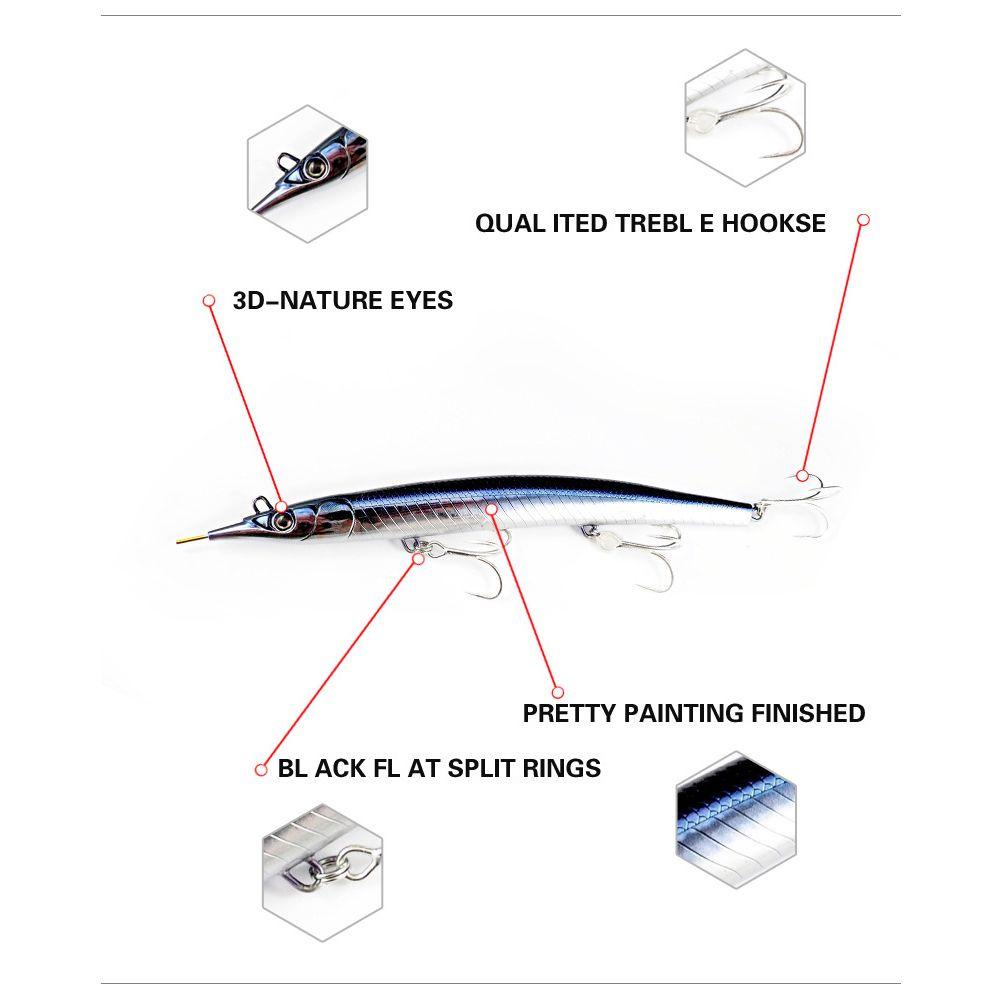 QUAL ITED TREBL E HOOKSE

3D–NATURE EYES

PRETTY PAINTING FINISHED

BL ACK FL AT SPLIT RINGS