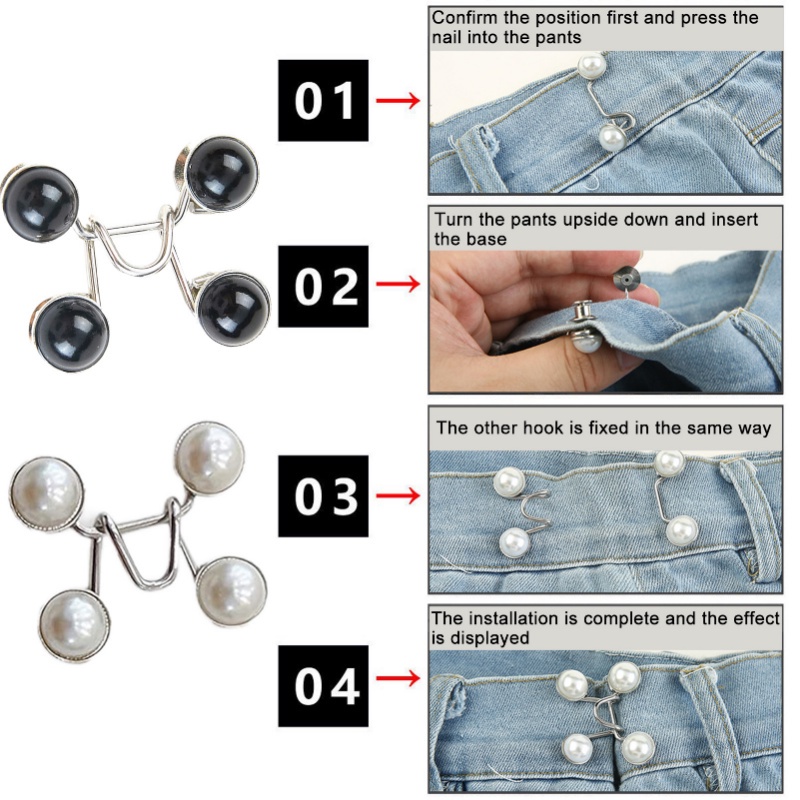 01

Confirm the position first and press the nail into the pants

02

Turn the pants upside down and insert the base

03

The other hook is fixed in the same way

04

The installation is complete and the effect is displayed