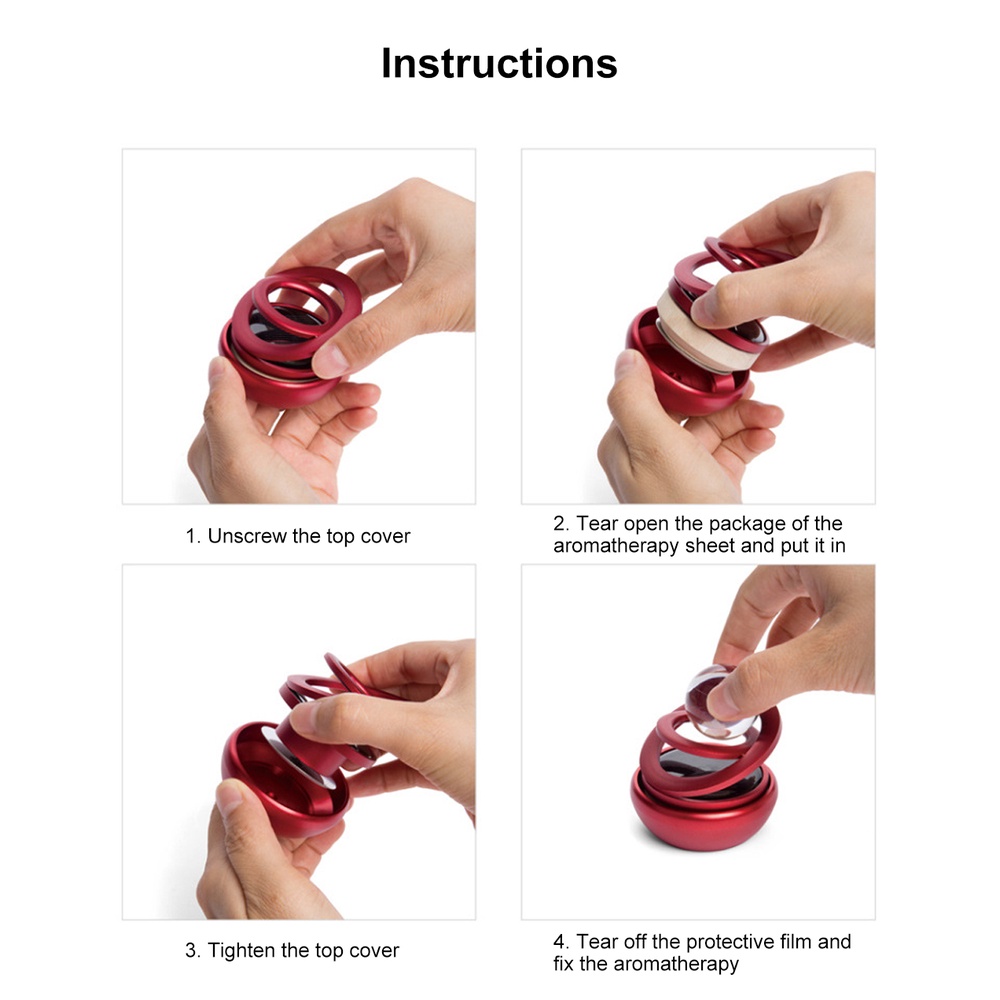 Instructions

1. Unscrew the top cover

2. Tear open the package of the aromatherapy sheet and put it in

3. Tighten the top cover

4. Tear off the protective film and fix the aromatherapy