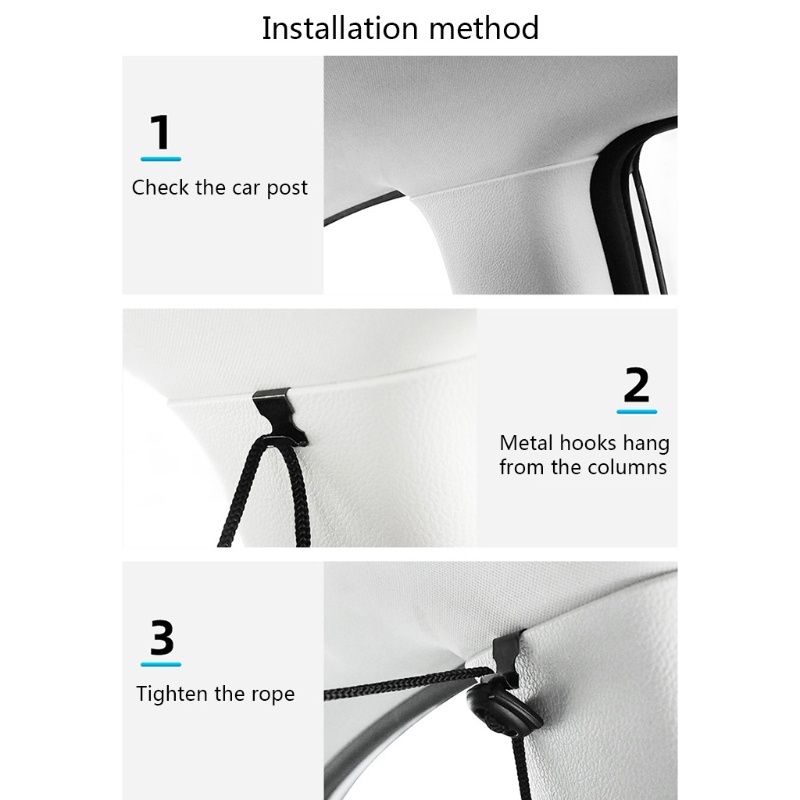 Installation method

1

Check the car post

2

Metal hooks hang from the columns

3

Tighten the rope