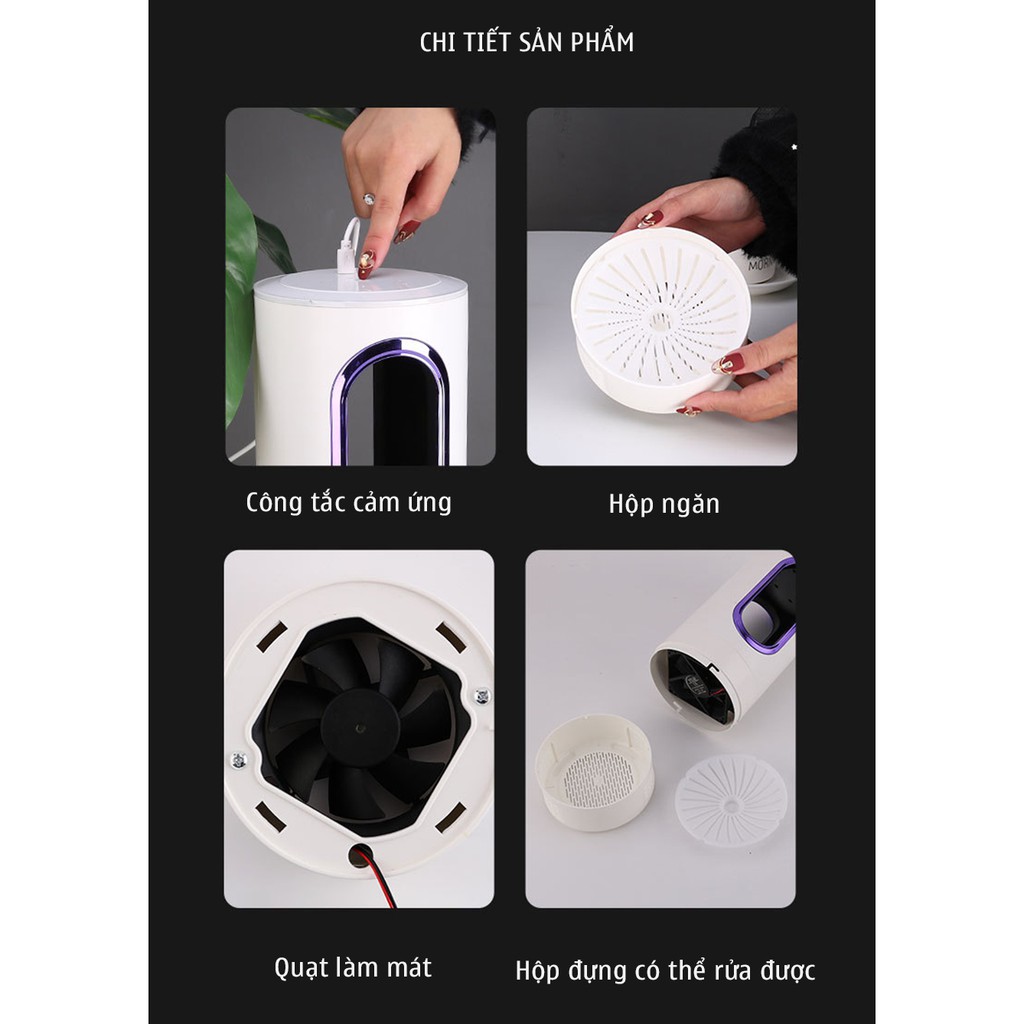 CHI TIẾT SẢN PHẨM

Công tắc cảm ứng

Hộp ngăn

Quạt làm mát

Hộp đựng có thể rửa được