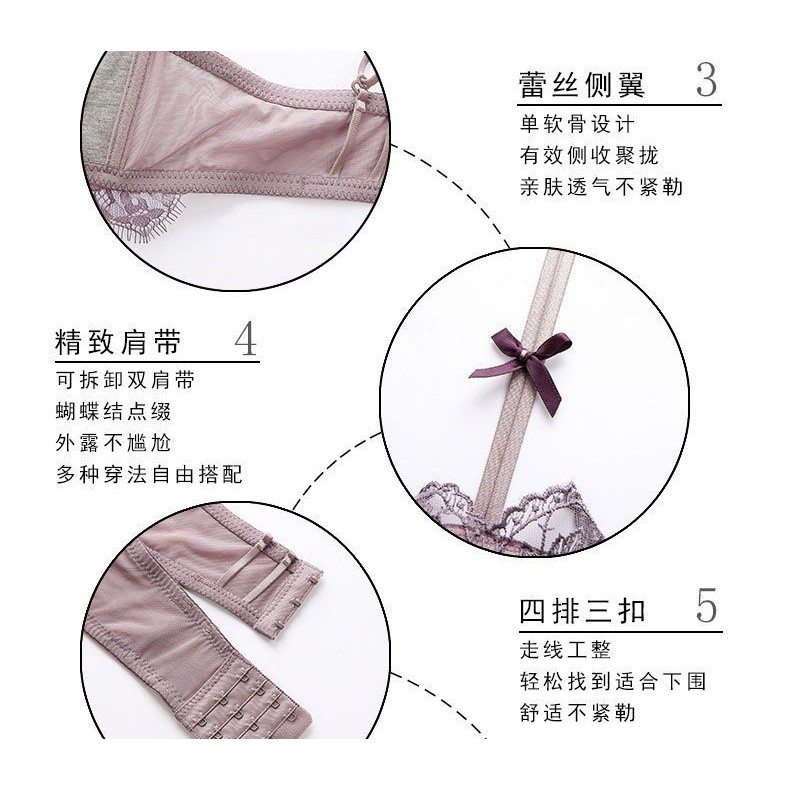 蕾丝侧翼 3

单软骨设计
有效侧收聚拢
亲肤透气不紧勒

精致肩带 4

可拆卸双肩带
蝴蝶结点缀
外露不尴尬
多种穿法自由搭配

四排三扣 5

走线工整
轻松找到适合下围
舒适不紧勒