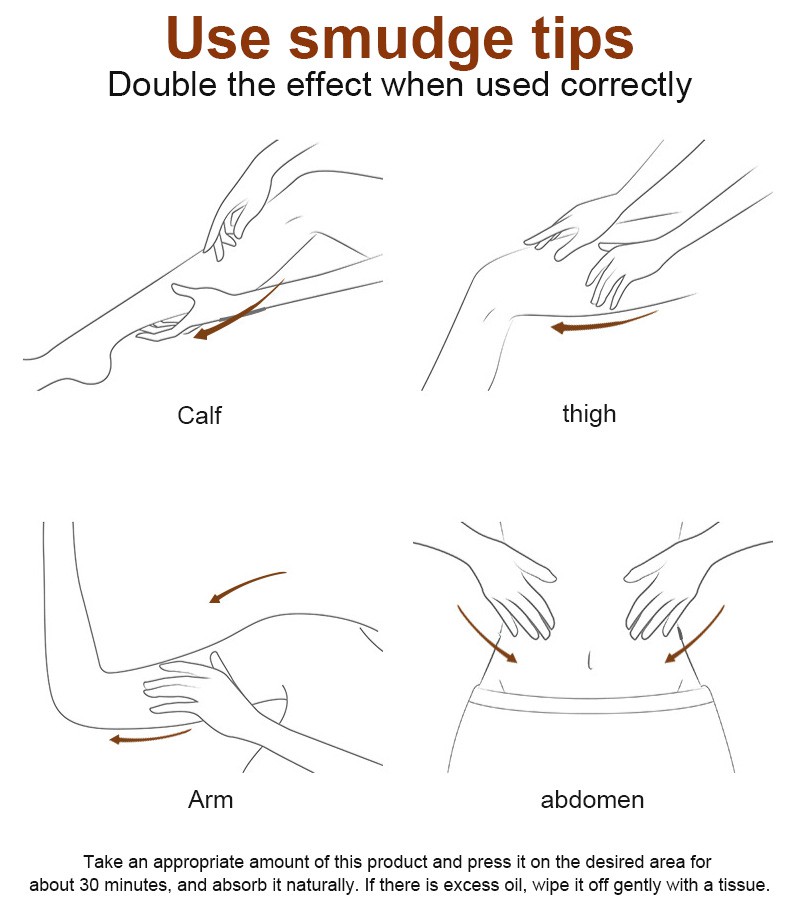 Use smudge tips
Double the effect when used correctly

Calf

thigh

Arm

abdomen

Take an appropriate amount of this product and press it on the desired area for about 30 minutes, and absorb it naturally. If there is excess oil, wipe it off gently with a tissue.