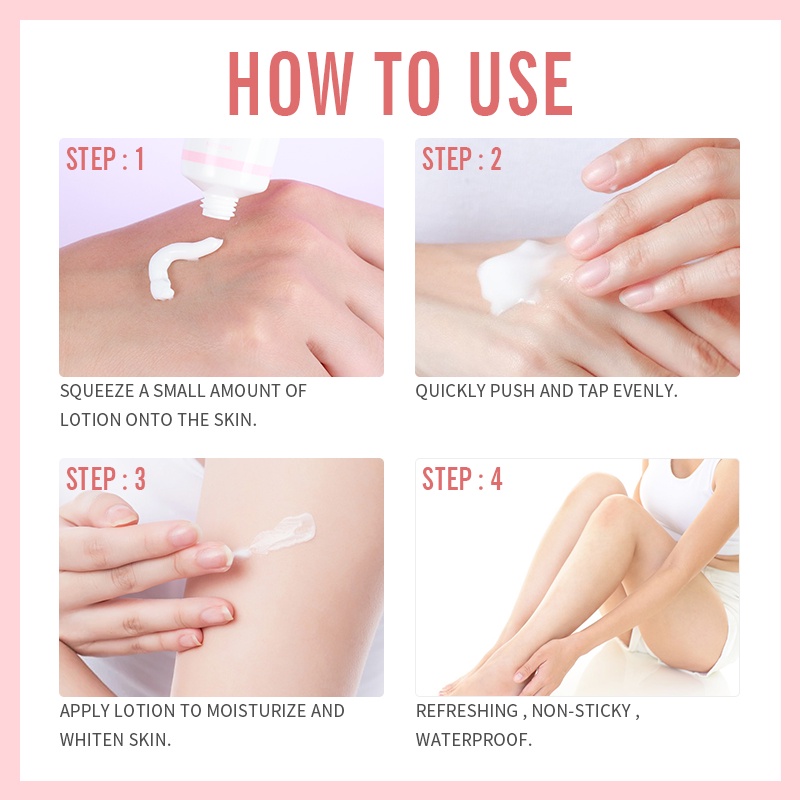 HOW TO USE

STEP : 1

SQUEEZE A SMALL AMOUNT OF LOTION ONTO THE SKIN.

STEP : 2

QUICKLY PUSH AND TAP EVENLY.

STEP : 3

APPLY LOTION TO MOISTURIZE AND WHITEN SKIN.

STEP : 4

REFRESHING , NON-STICKY , WATERPROOF.