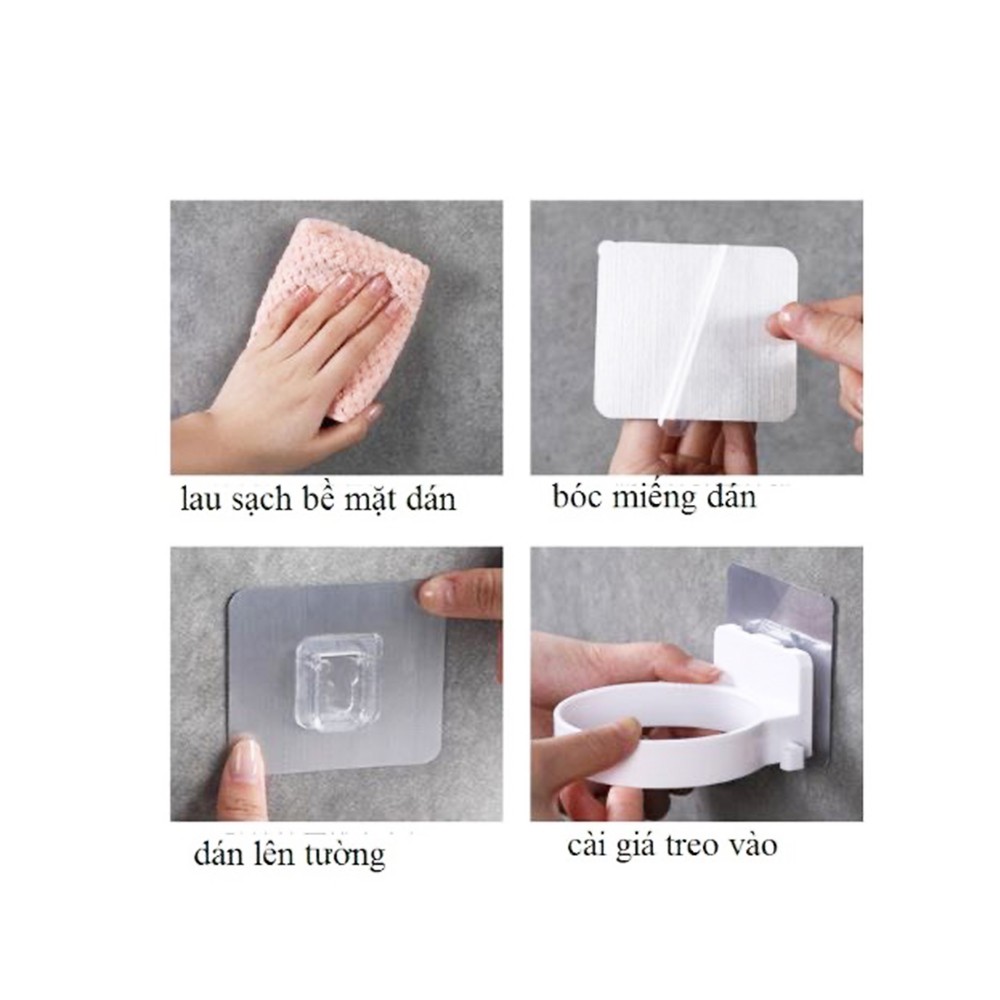 lau sạch bề mặt dán

bóc miếng dán

dán lên tường

cài giá treo vào