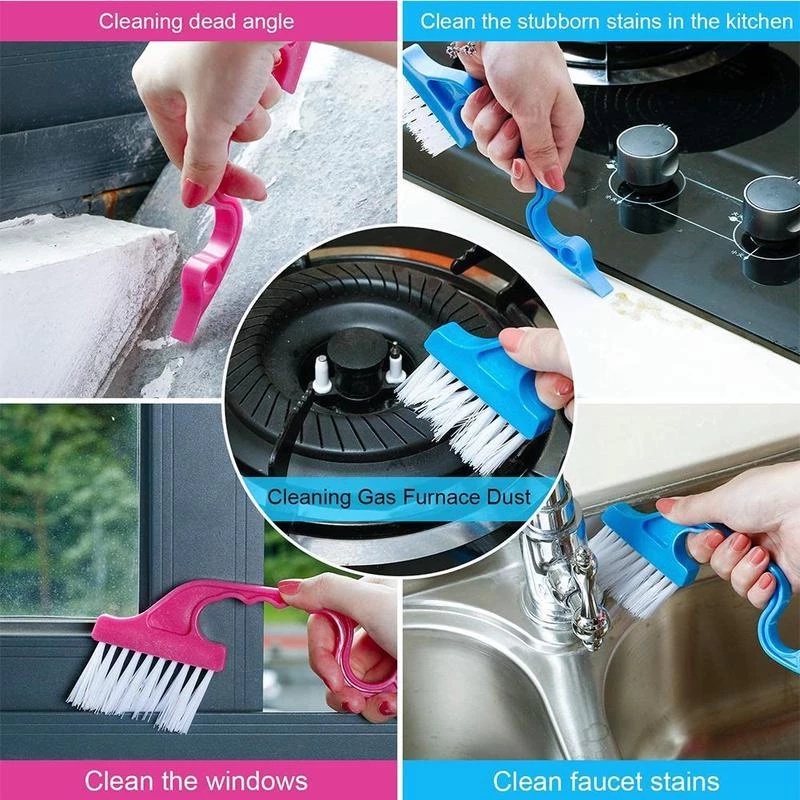 Cleaning dead angle

Clean the stubborn stains in the kitchen

Cleaning Gas Furnace Dust

Clean the windows

Clean faucet stains