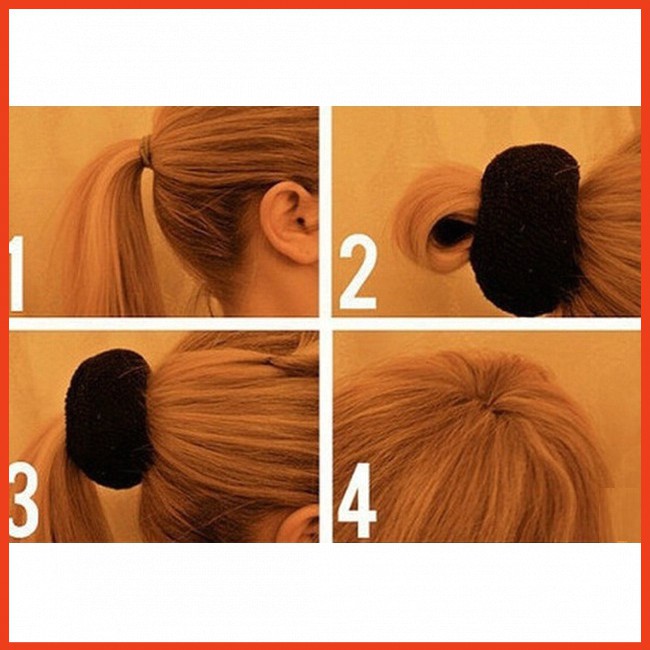 1

2

3

4