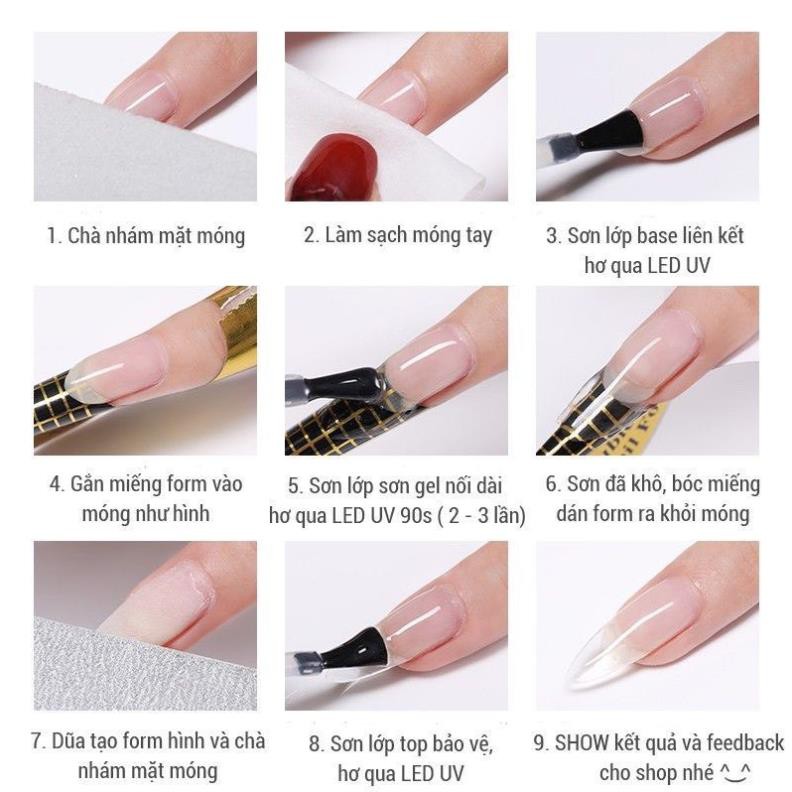 1. Chà nhám mặt móng

2. Làm sạch móng tay

3. Sơn lớp base liên kết hơ qua LED UV

4. Gắn miếng form vào móng như hình

5. Sơn lớp sơn gel nối dài hơ qua LED UV 90s ( 2 - 3 lần)

6. Sơn đã khô, bóc miếng dán form ra khỏi móng

7. Dũa tạo form hình và chà nhám mặt móng

8. Sơn lớp top bảo vệ, hơ qua LED UV

9. SHOW kết quả và feedback cho shop nhé ^_^