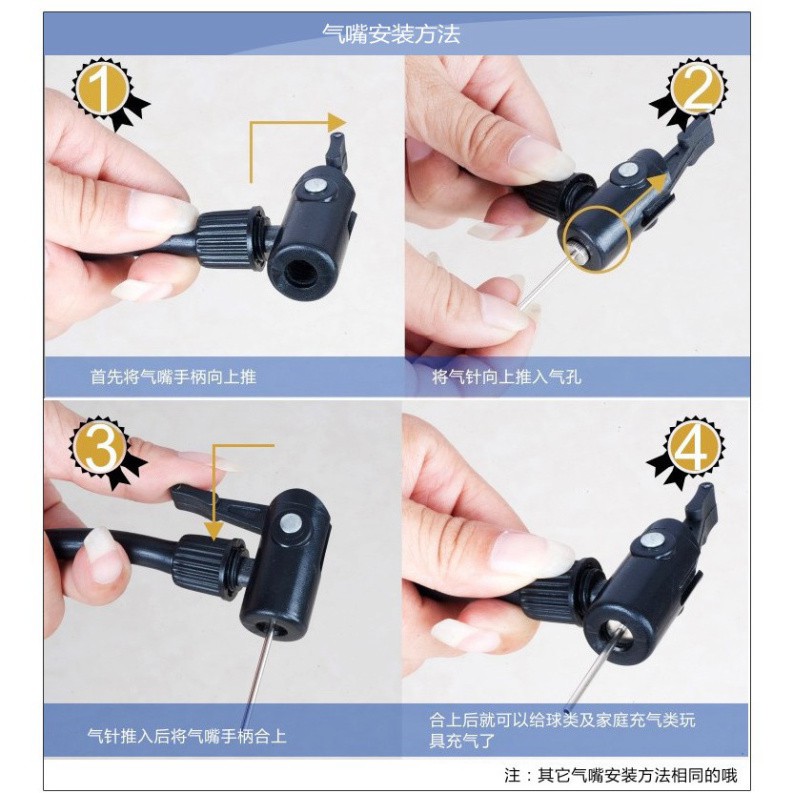 气嘴安装方法

1

首先将气嘴手柄向上推

2

将气针向上推入气孔

3

气针推入后将气嘴手柄合上

4

合上后就可以给球类及家庭充气类玩具充气了

注：其它气嘴安装方法相同的哦