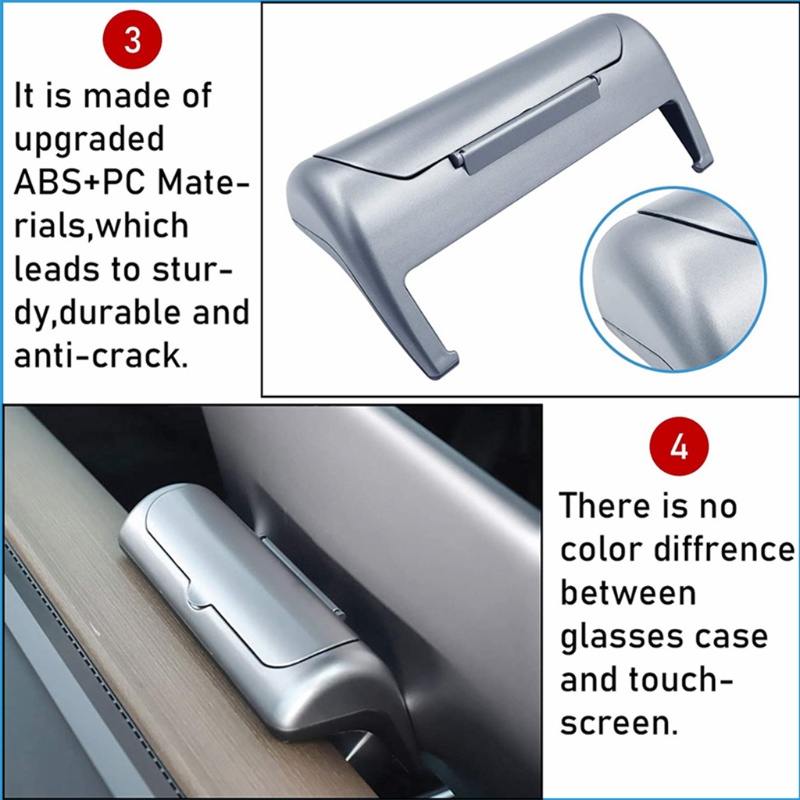 3

It is made of upgraded ABS+PC Materials,which leads to sturdy,durable and anti-crack.

4

There is no color diffrence between glasses case and touchscreen.