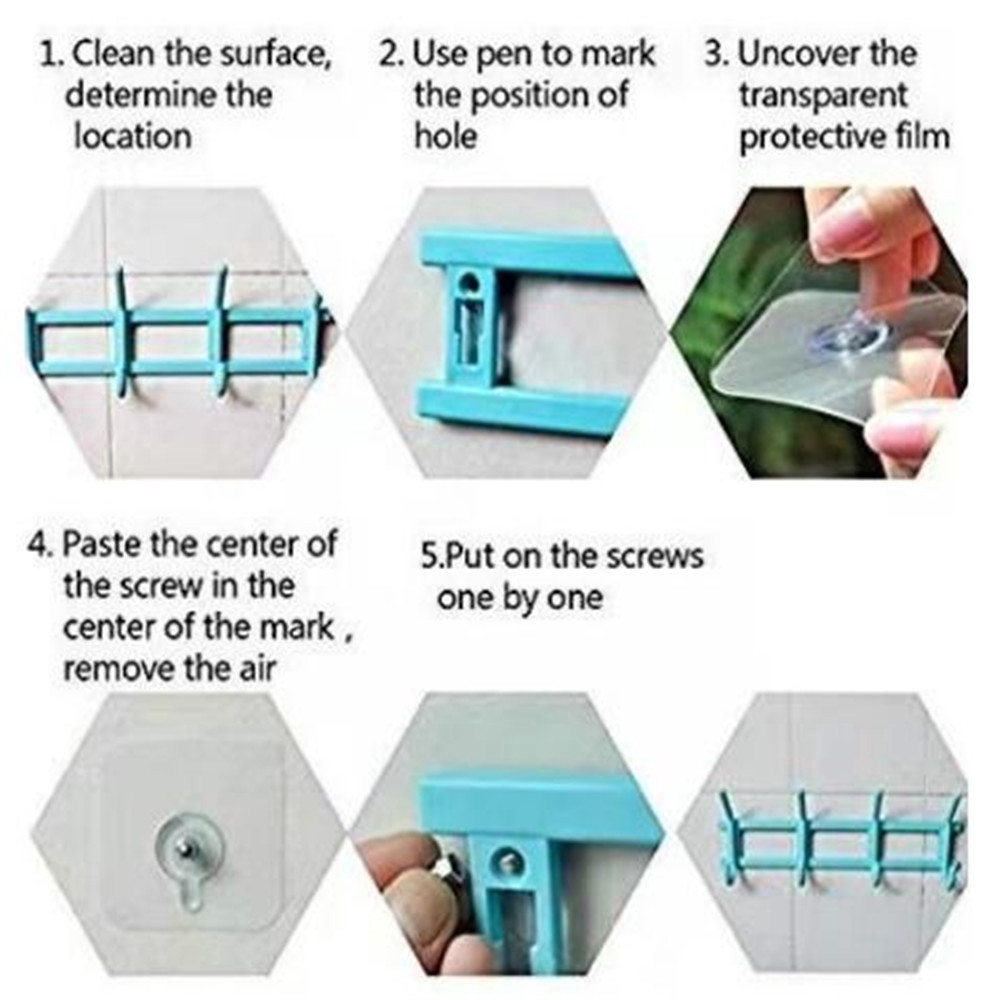 1. Clean the surface, determine the location

2. Use pen to mark the position of hole

3. Uncover the transparent protective film

4. Paste the center of the screw in the center of the mark , remove the air

5.Put on the screws one by one