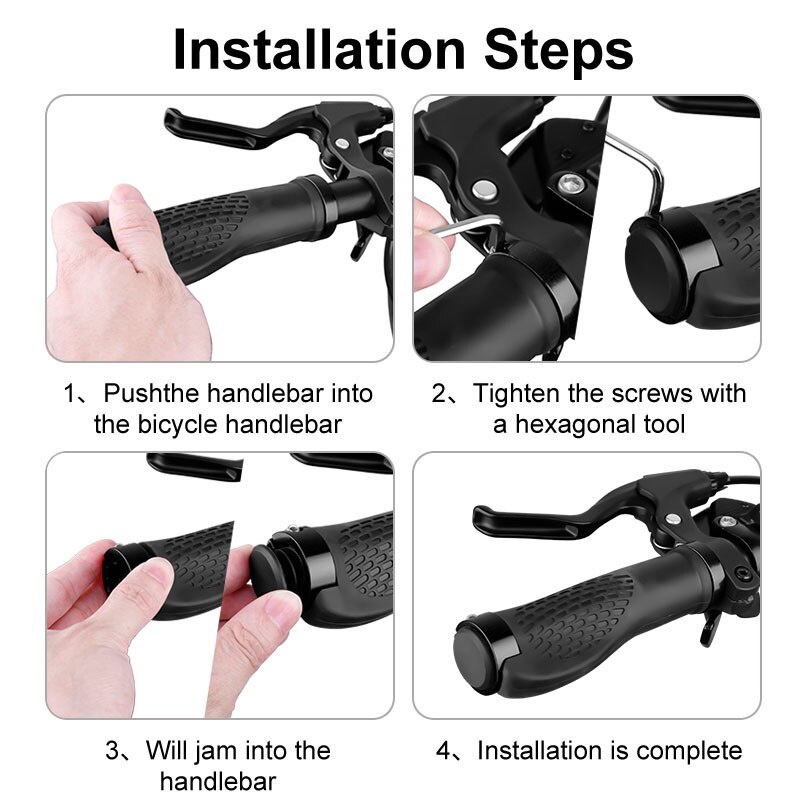 Installation Steps

1、Pushthe handlebar into the bicycle handlebar

2、Tighten the screws with a hexagonal tool

3、Will jam into the handlebar

4、Installation is complete