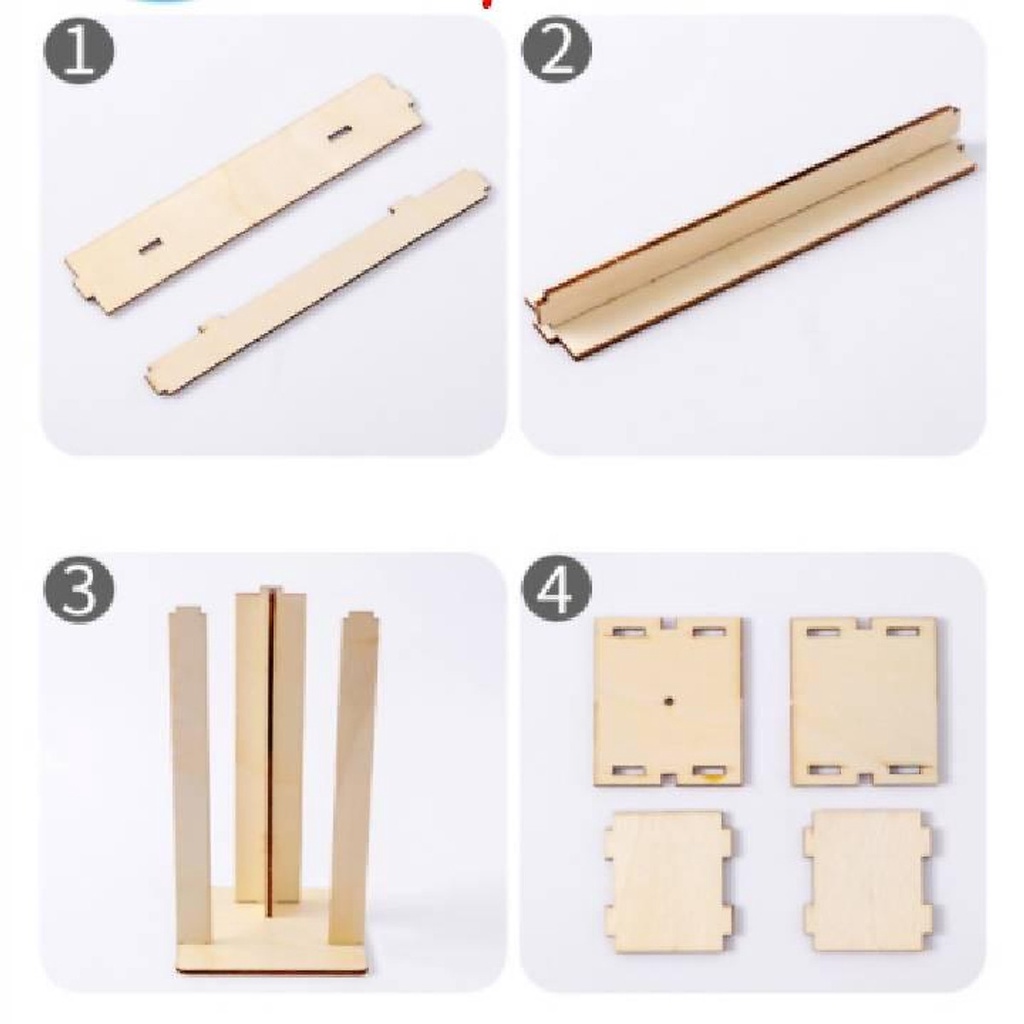 1

2

3

4