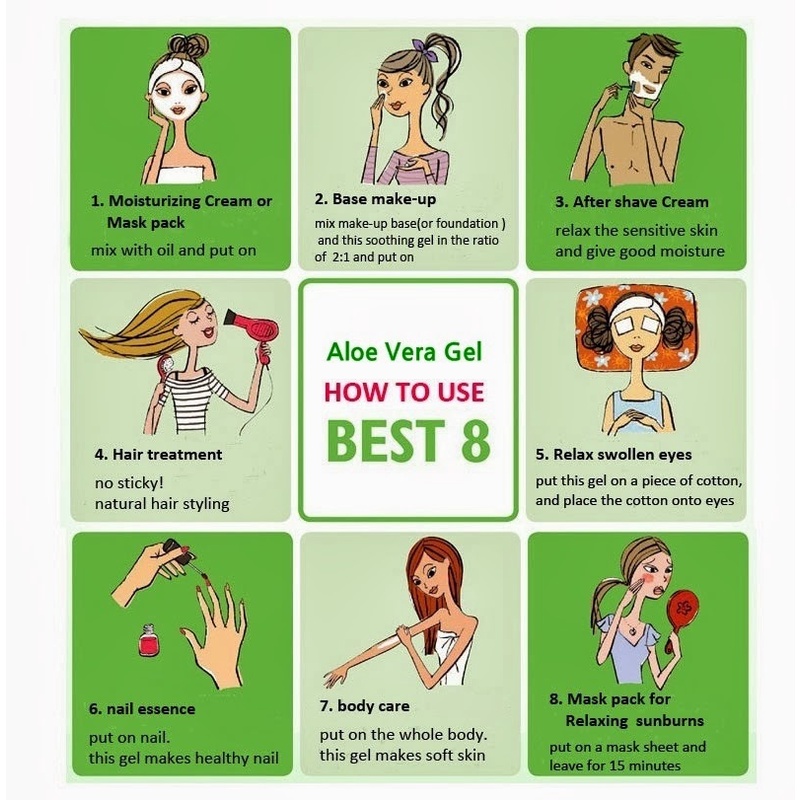 1. Moisturizing Cream or Mask pack

mix with oil and put on

2. Base make-up

mix make-up base(or foundation ) and this soothing gel in the ratio of 2:1 and put on

3. After shave Cream

relax the sensitive skin and give good moisture

4. Hair treatment

no sticky!
natural hair styling

Aloe Vera Gel
HOW TO USE
BEST 8

5. Relax swollen eyes

put this gel on a piece of cotton, and place the cotton onto eyes

6. nail essence

put on nail.
this gel makes healthy nail

7. body care

put on the whole body.
this gel makes soft skin

8. Mask pack for Relaxing sunburns

put on a mask sheet and leave for 15 minutes