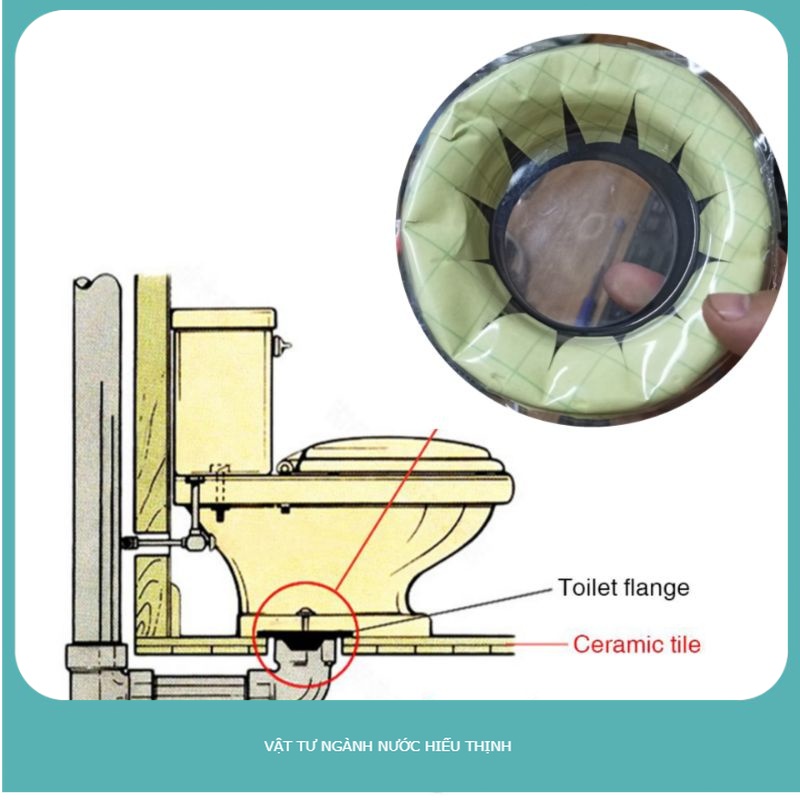 Toilet flange

Ceramic tile

VẬT TƯ NGÀNH NƯỚC HIẾU THỊNH