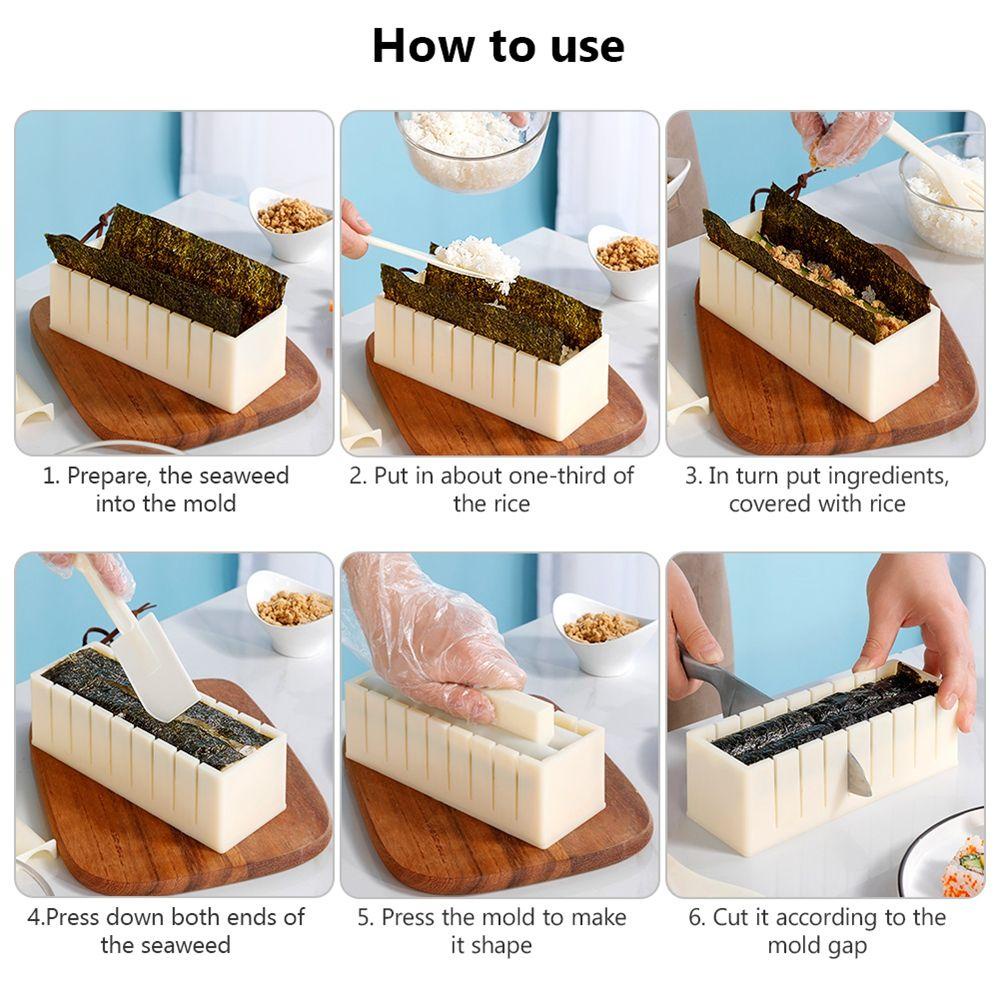 How to use

1. Prepare, the seaweed into the mold

2. Put in about one-third of the rice

3. In turn put ingredients, covered with rice

4.Press down both ends of the seaweed

5. Press the mold to make it shape

6. Cut it according to the mold gap