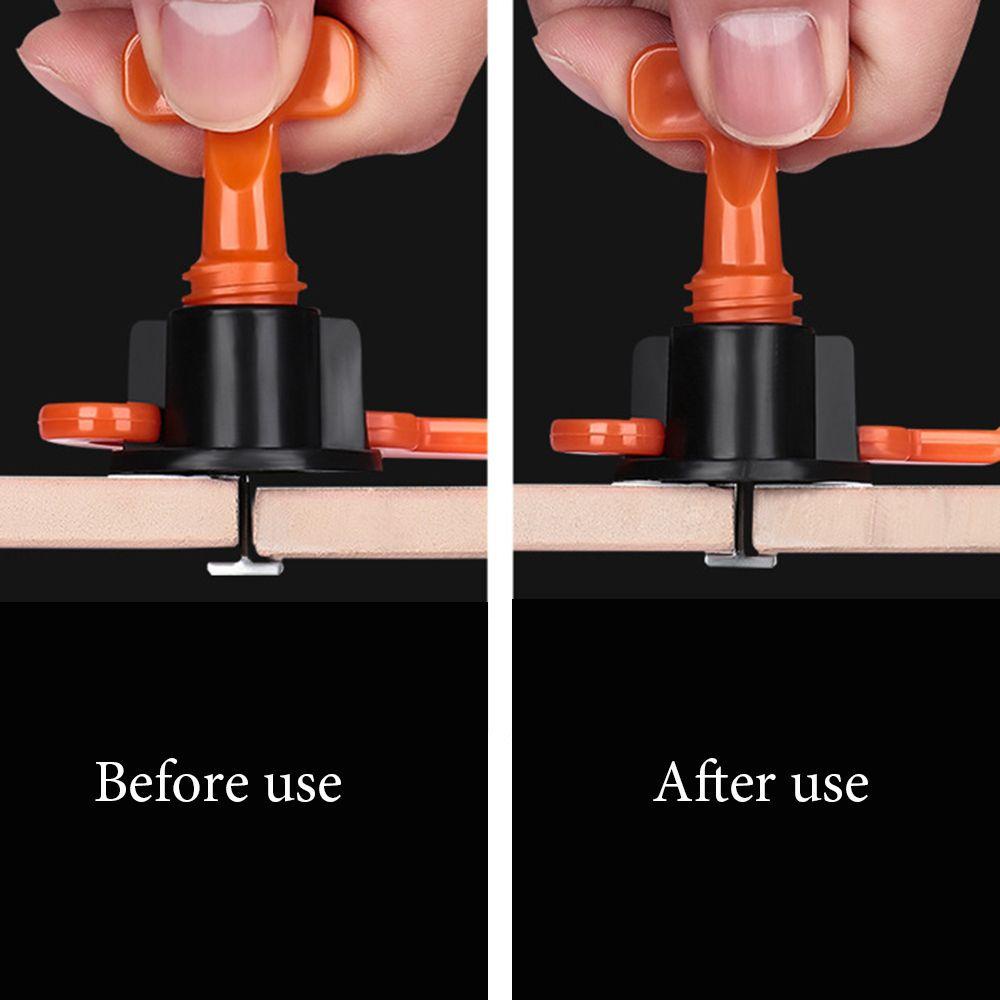 Before use

After use