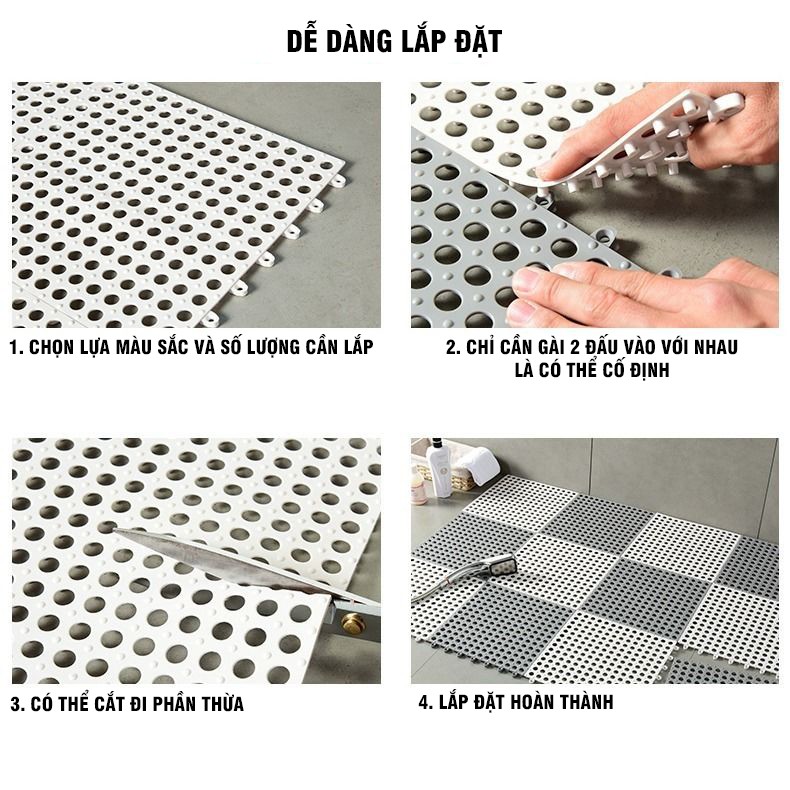 DỄ DÀNG LẮP ĐẶT

1. CHỌN LỰA MÀU SẮC VÀ SỐ LƯỢNG CẦN LẮP

2. CHỈ CẦN GÀI 2 ĐẦU VÀO VỚI NHAU LÀ CÓ THỂ CỐ ĐỊNH

3. CÓ THỂ CẮT ĐI PHẦN THỪA

4. LẮP ĐẶT HOÀN THÀNH