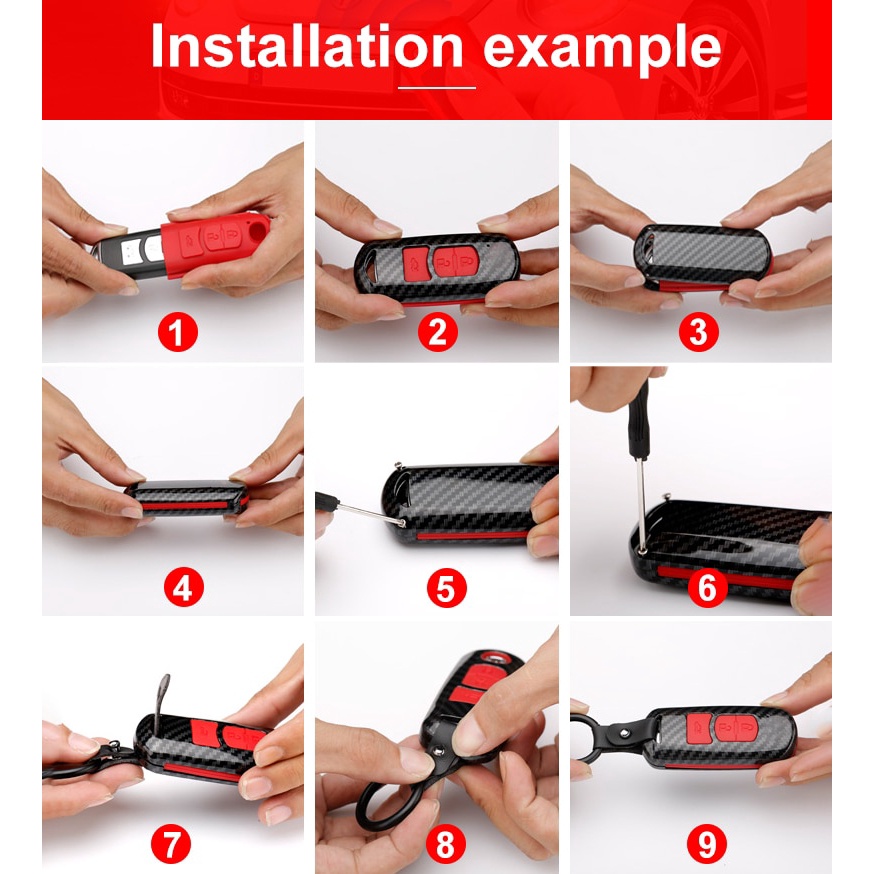 Installation example

1

2

3

4

5

6

7

8

9