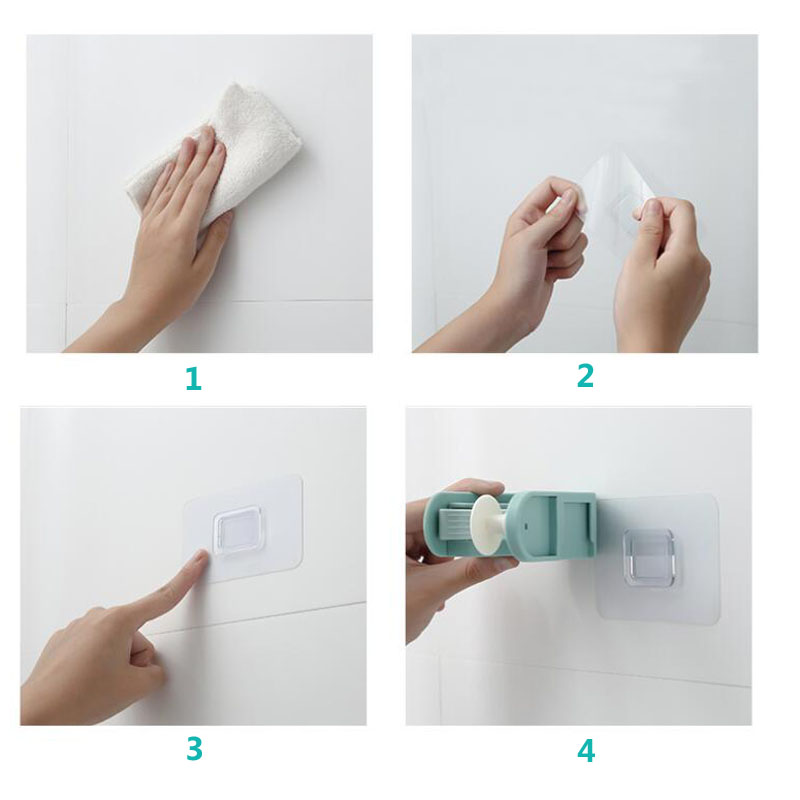 1

2

3

4