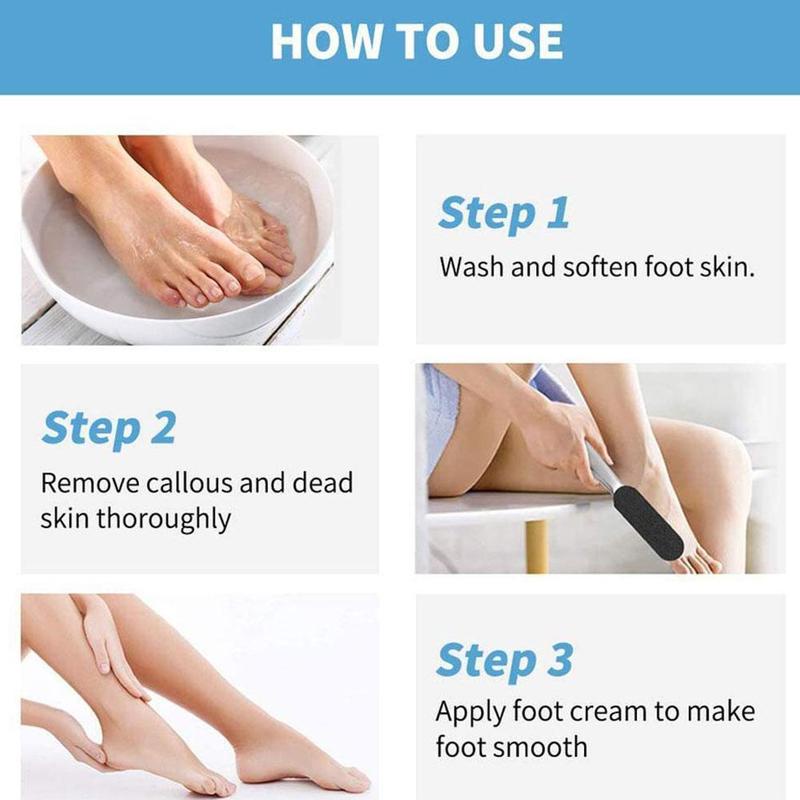 HOW TO USE

Step 1
Wash and soften foot skin.

Step 2
Remove callous and dead skin thoroughly

Step 3
Apply foot cream to make foot smooth