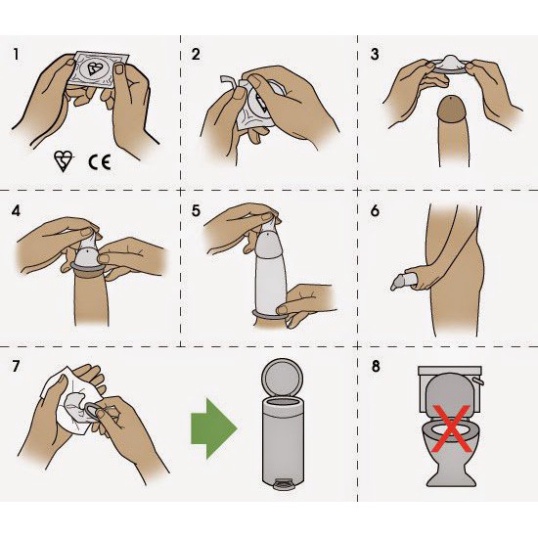 1

CE

2

3

4

5

6

7

8