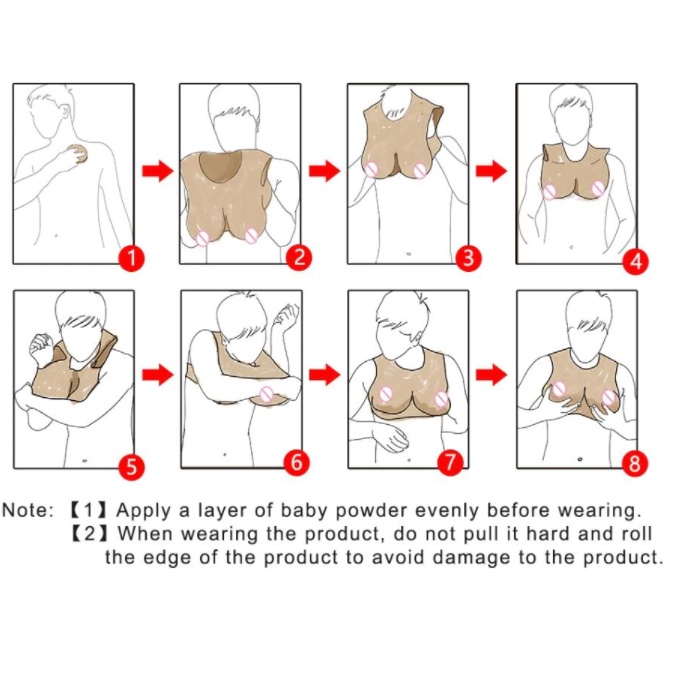 1

2

3

4

5

6

7

8

Note: 【1】Apply a layer of baby powder evenly before wearing.
【2】When wearing the product, do not pull it hard and roll the edge of the product to avoid damage to the product.